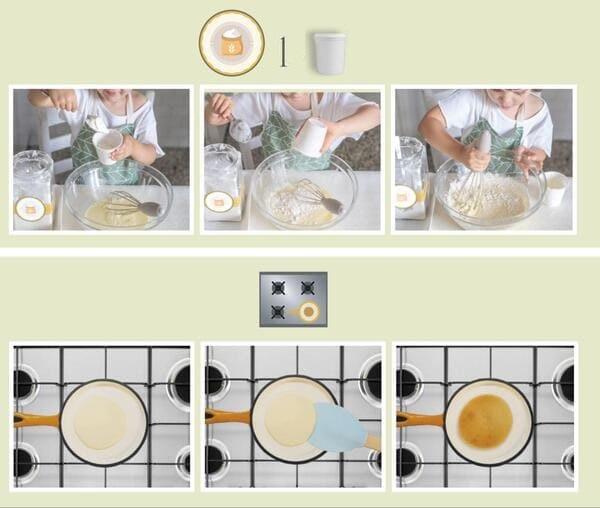 1