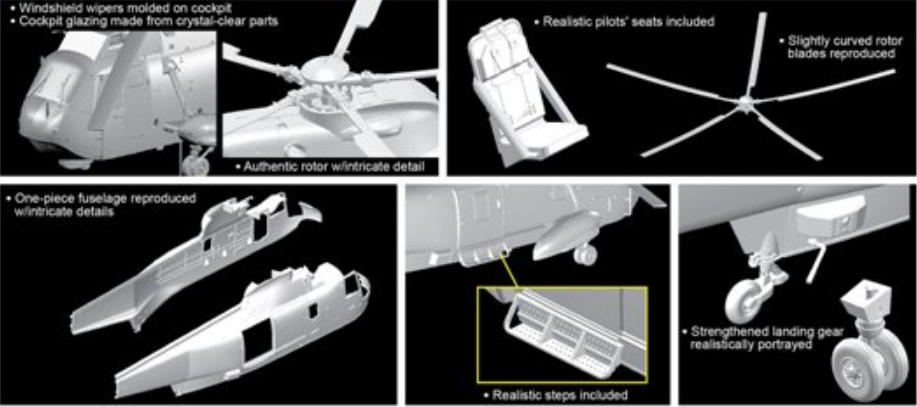 • Windshield wipers molded on cockpit
• Cockpit glazing made from crystal-clear parts

• Authentic rotor w/intricate detail

• Realistic pilots' seats included

• Slightly curved rotor blades reproduced

• One-piece fuselage reproduced w/intricate details

• Realistic steps included

• Strengthened landing gear realistically portrayed