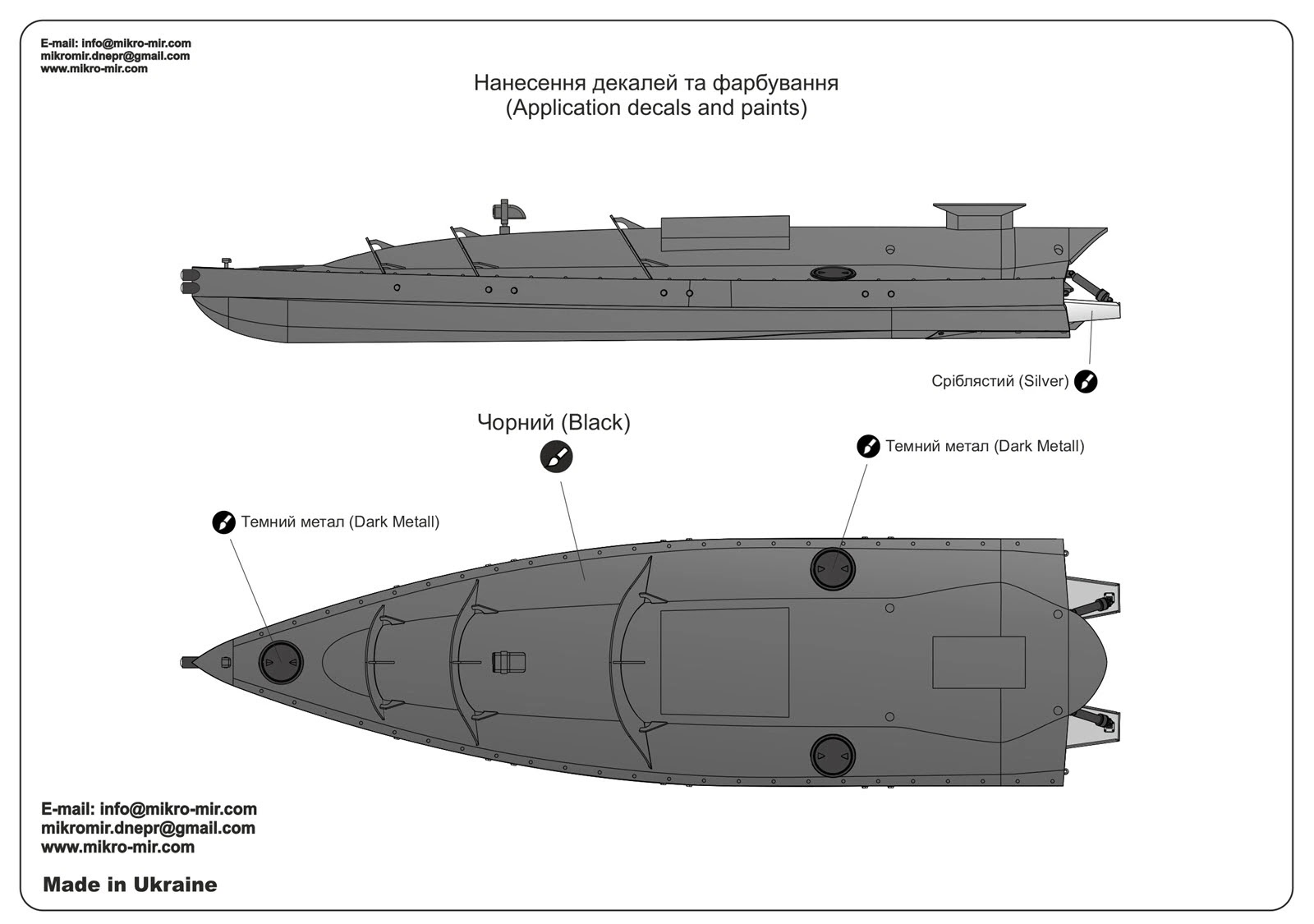 E-mail: info@mikro-mir.com
mikromir.dnepr@gmail.com
www.mikro-mir.com

Нанесення декалей та фарбування
(Application decals and paints)

Сріблястий (Silver)

Чорний (Black)

Темний метал (Dark Metall)

Темний метал (Dark Metall)

E-mail: info@mikro-mir.com
mikromir.dnepr@gmail.com
www.mikro-mir.com

Made in Ukraine