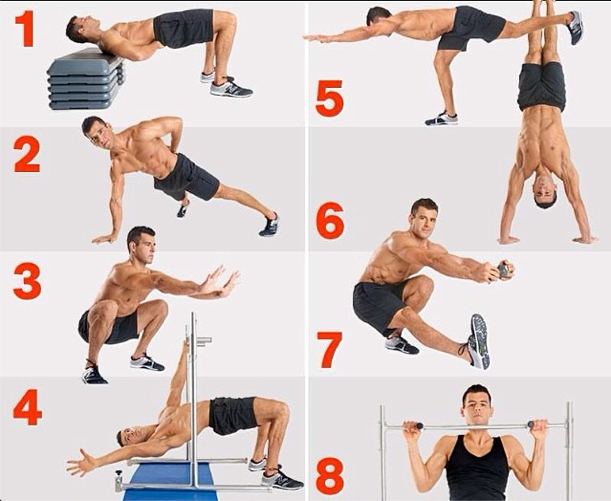 1

2

3

4

5

6

7

8