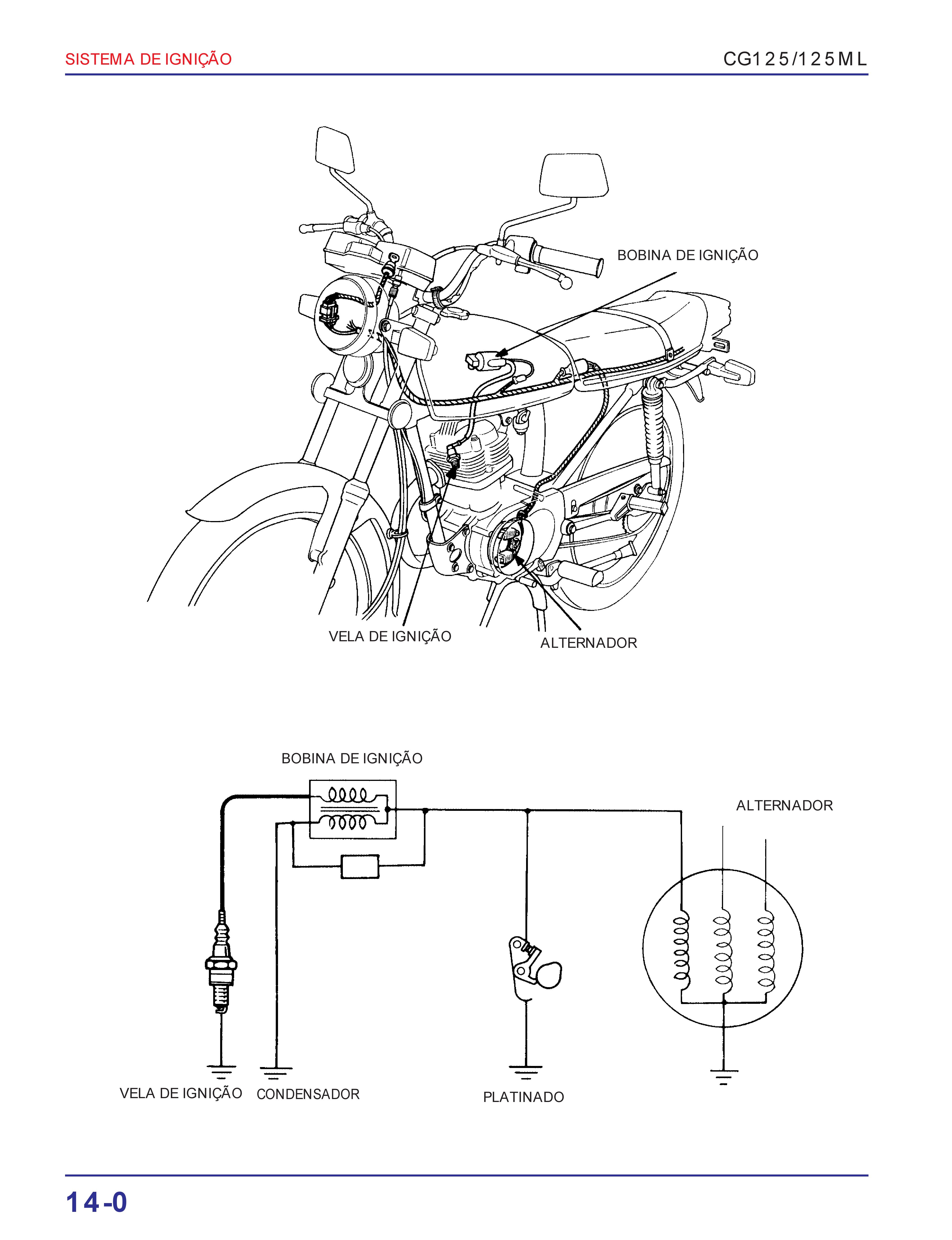 SISTEMA DE IGNIÇÃO

CG125/125ML

BOBINA DE IGNIÇÃO

VELA DE IGNIÇÃO

ALTERNADOR

BOBINA DE IGNIÇÃO

ALTERNADOR

VELA DE IGNIÇÃO

CONDENSADOR

PLATINADO

14-0