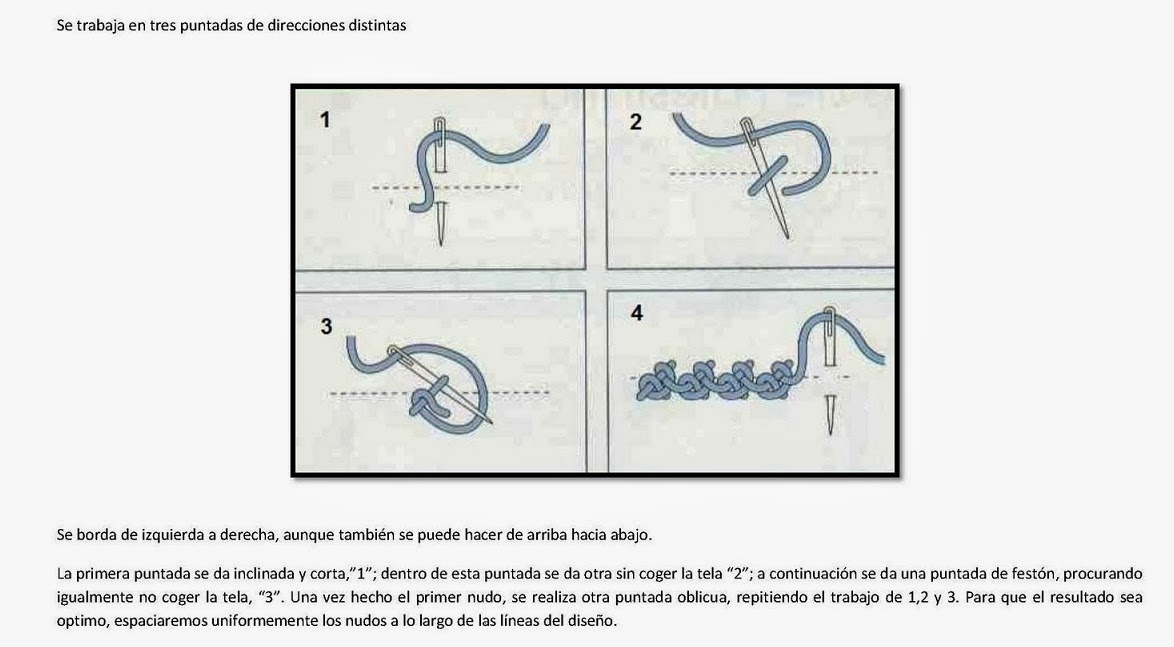 Se trabaja en tres puntadas de direcciones distintas

1

2

3

4

Se borda de izquierda a derecha, aunque también se puede hacer de arriba hacia abajo.

La primera puntada se da inclinada y corta,"1"; dentro de esta puntada se da otra sin coger la tela "2"; a continuación se da una puntada de festón, procurando igualmente no coger la tela, "3". Una vez hecho el primer nudo, se realiza otra puntada oblicua, repitiendo el trabajo de 1,2 y 3. Para que el resultado sea optimo, espaciaremos uniformemente los nudos a lo largo de las líneas del diseño.