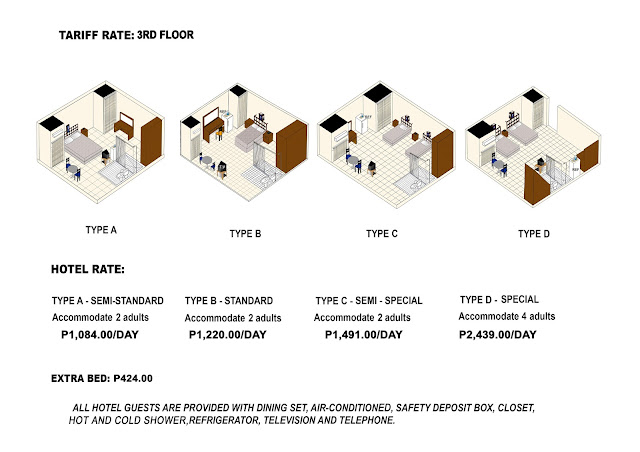 TARIFF RATE: 3RD FLOOR

TYPE A

TYPE B

TYPE C

TYPE D

HOTEL RATE:

TYPE A - SEMI-STANDARD
Accommodate 2 adults
P1,084.00/DAY

TYPE B - STANDARD
Accommodate 2 adults
P1,220.00/DAY

TYPE C - SEMI - SPECIAL
Accommodate 2 adults
P1,491.00/DAY

TYPE D - SPECIAL
Accommodate 4 adults
P2,439.00/DAY

EXTRA BED: P424.00

ALL HOTEL GUESTS ARE PROVIDED WITH DINING SET, AIR-CONDITIONED, SAFETY DEPOSIT BOX, CLOSET, HOT AND COLD SHOWER,REFRIGERATOR, TELEVISION AND TELEPHONE.