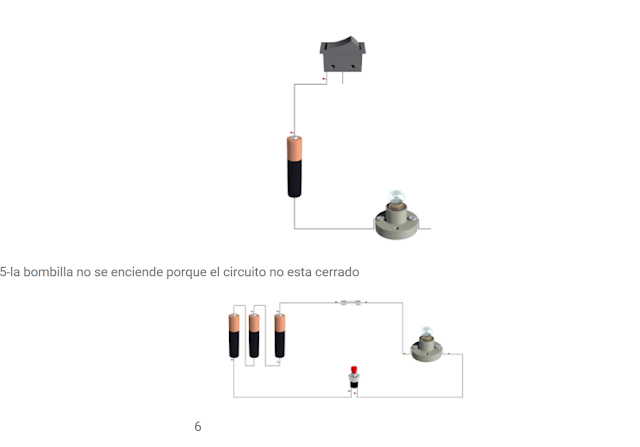 5-la bombilla no se enciende porque el circuito no esta cerrado

6