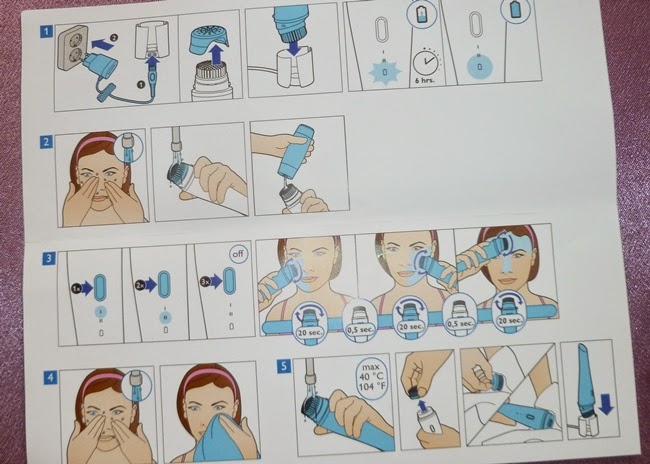 1
2
1
6 hrs.

2

3
1x
2x
3x
off
20 sec.
0,5 sec.
20 sec.
0,5 sec.
20 sec.

4

5
max 40 °C 104 °F