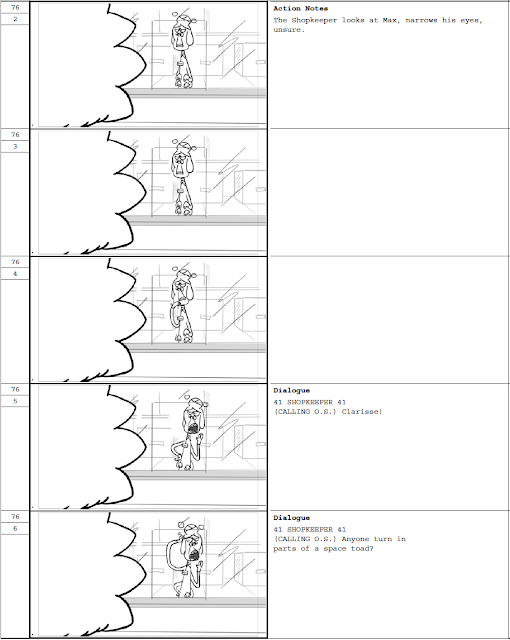 76
2

Action Notes
The Shopkeeper looks at Max, narrows his eyes, unsure.

76
3

76
4

76
5

Dialogue
41 SHOPKEEPER 41
(CALLING O.S.) Clarisse!

76
6

Dialogue
41 SHOPKEEPER 41
(CALLING O.S.) Anyone turn in parts of a space toad?