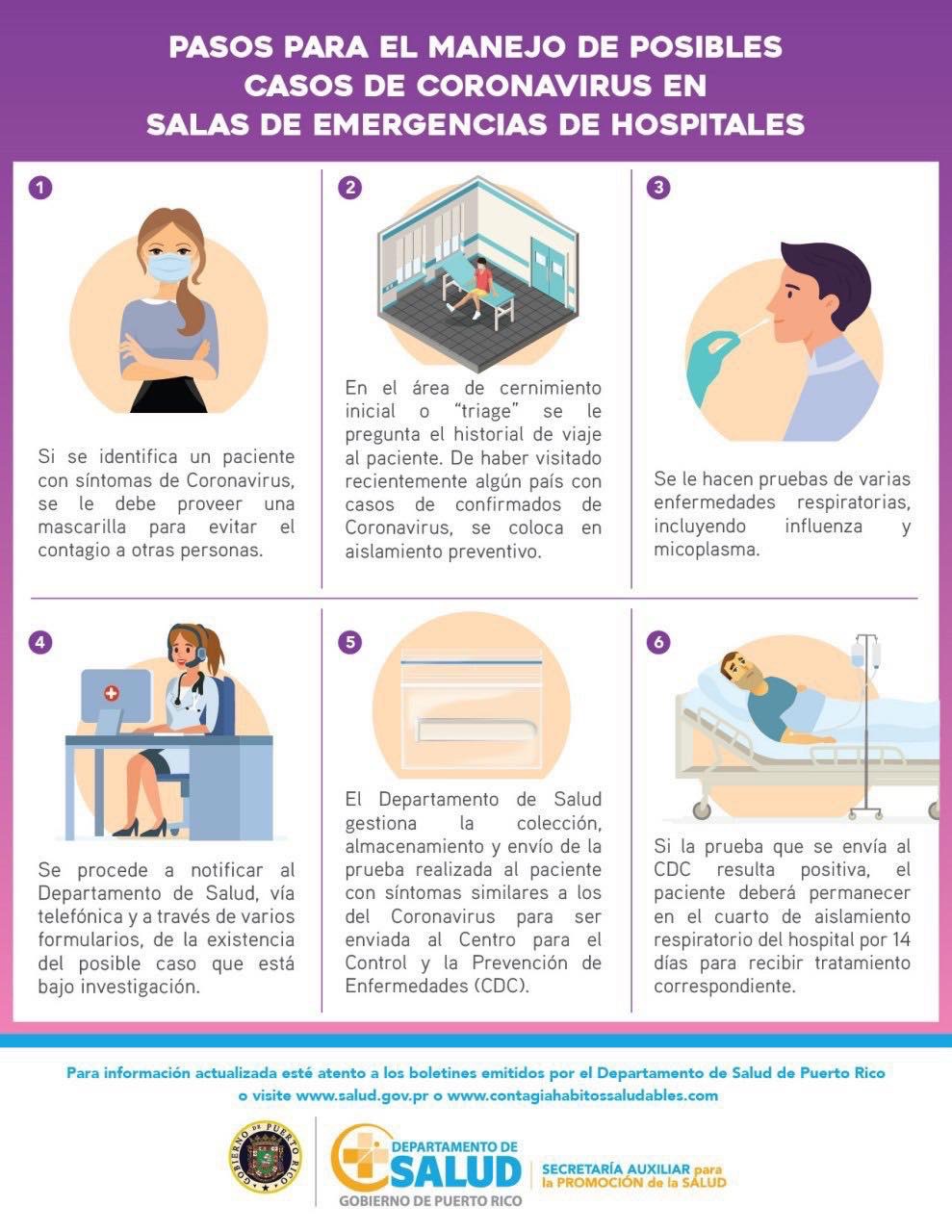 PASOS PARA EL MANEJO DE POSIBLES CASOS DE CORONAVIRUS EN SALAS DE EMERGENCIAS DE HOSPITALES

1

Si se identifica un paciente con síntomas de Coronavirus, se le debe proveer una mascarilla para evitar el contagio a otras personas.

2

En el área de cernimiento inicial o "triage" se le pregunta el historial de viaje al paciente. De haber visitado recientemente algún país con casos de confirmados de Coronavirus, se coloca en aislamiento preventivo.

3

Se le hacen pruebas de varias enfermedades respiratorias, incluyendo influenza y micoplasma.

4

Se procede a notificar al Departamento de Salud, vía telefónica y a través de varios formularios, de la existencia del posible caso que está bajo investigación.

5

El Departamento de Salud gestiona la colección, almacenamiento y envío de la prueba realizada al paciente con síntomas similares a los del Coronavirus para ser enviada al Centro para el Control y la Prevención de Enfermedades (CDC).

6

Si la prueba que se envía al CDC resulta positiva, el paciente deberá permanecer en el cuarto de aislamiento respiratorio del hospital por 14 días para recibir tratamiento correspondiente.

Para información actualizada esté atento a los boletines emitidos por el Departamento de Salud de Puerto Rico o visite www.salud.gov.pr o www.contagiahabitossaludables.com

GOBIERNO DE PUERTO RICO

DEPARTAMENTO DE SALUD
GOBIERNO DE PUERTO RICO

SECRETARÍA AUXILIAR para la PROMOCIÓN de la SALUD