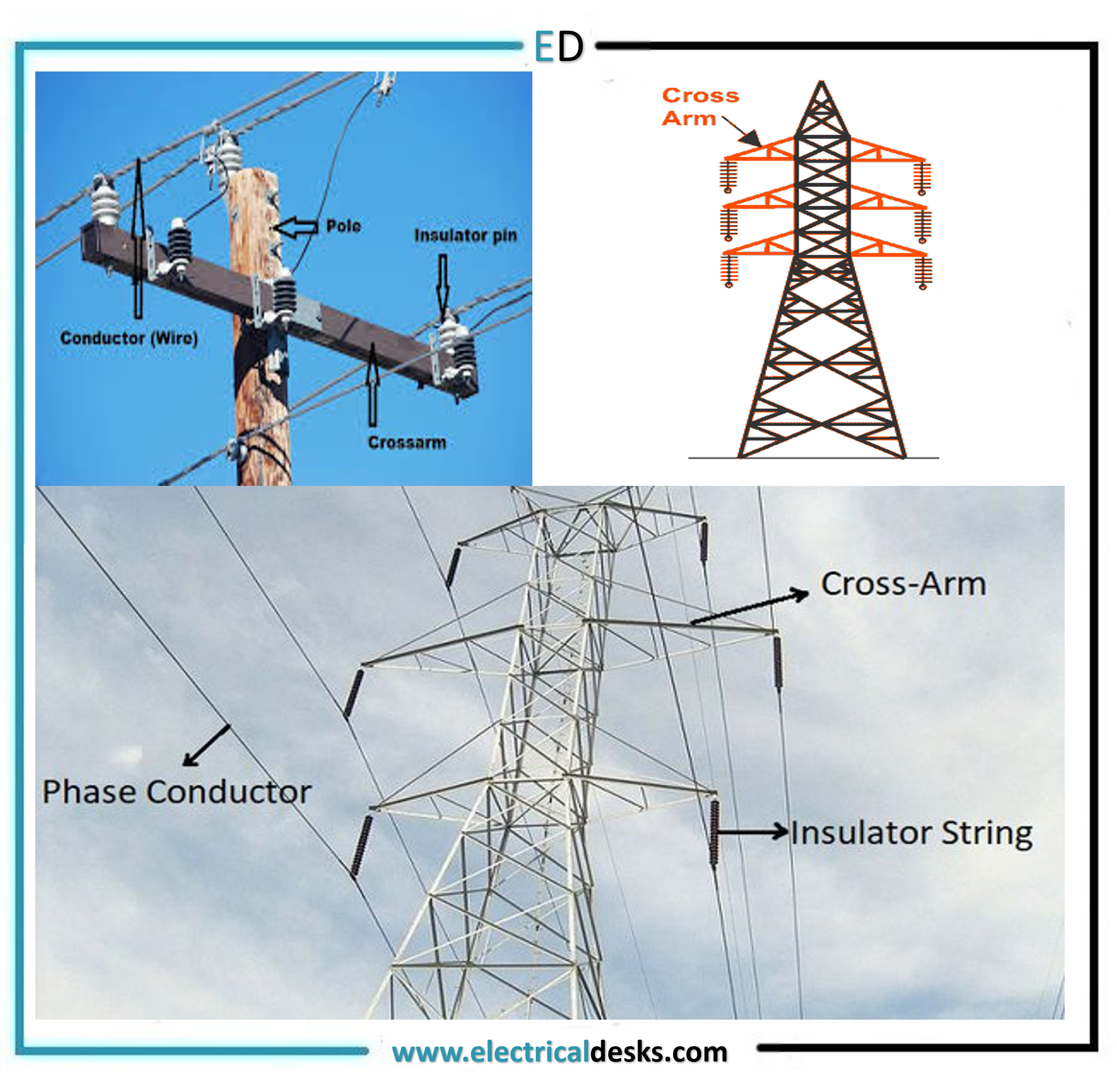 ED

Pole

Insulator pin

Conductor (Wire)

Crossarm

Cross Arm

Cross-Arm

Phase Conductor

Insulator String

www.electricaldesks.com