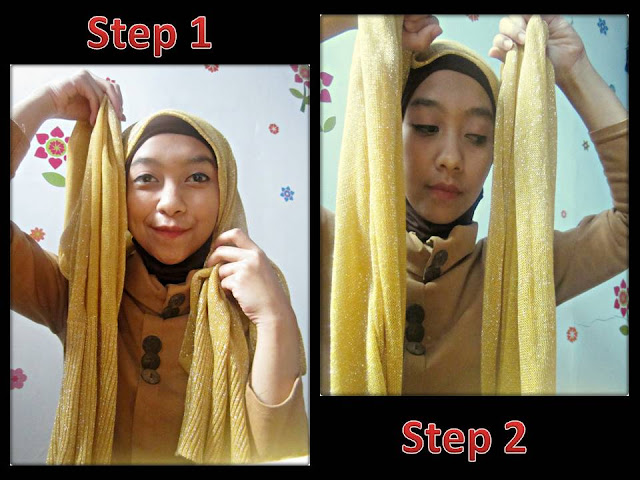 Step 1

Step 2