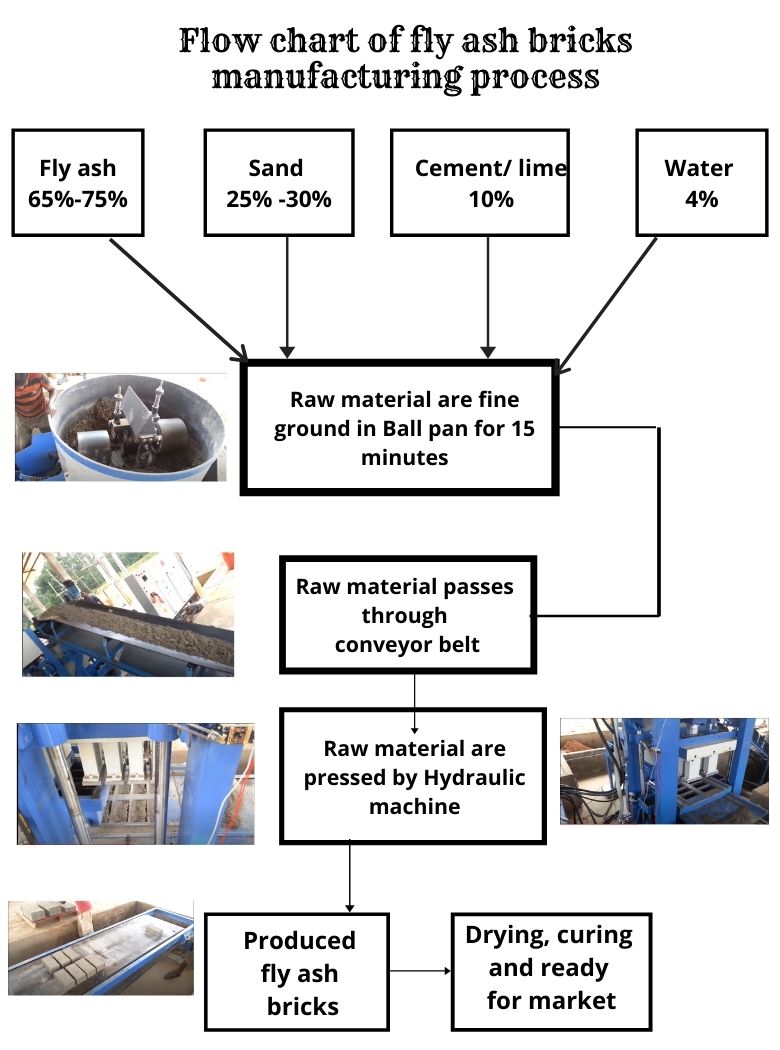 Flow chart of fly ash bricks manufacturing process

Fly ash 65%-75%

Sand 25% -30%

Cement/ lime 10%

Water 4%

Raw material are fine ground in Ball pan for 15 minutes

Raw material passes through conveyor belt

Raw material are pressed by Hydraulic machine

Produced fly ash bricks

Drying, curing and ready for market