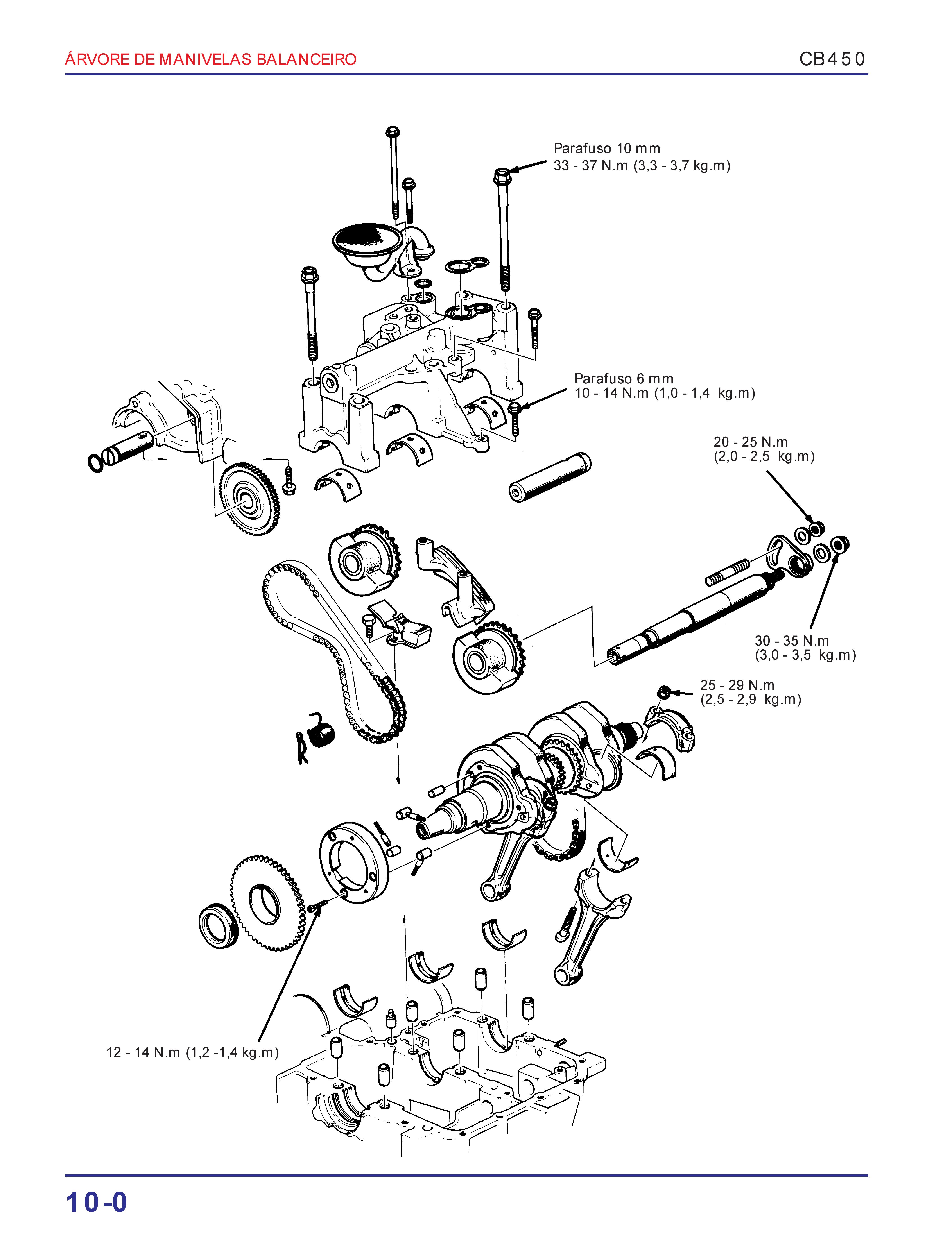 ÁRVORE DE MANIVELAS BALANCEIRO

CB450

Parafuso 10 mm
33 - 37 N.m (3,3 - 3,7 kg.m)

Parafuso 6 mm
10 - 14 N.m (1,0 - 1,4 kg.m)

20 - 25 N.m
(2,0 - 2,5 kg.m)

30 - 35 N.m
(3,0 - 3,5 kg.m)

25 - 29 N.m
(2,5 - 2,9 kg.m)

12 - 14 N.m (1,2 -1,4 kg.m)

10-0