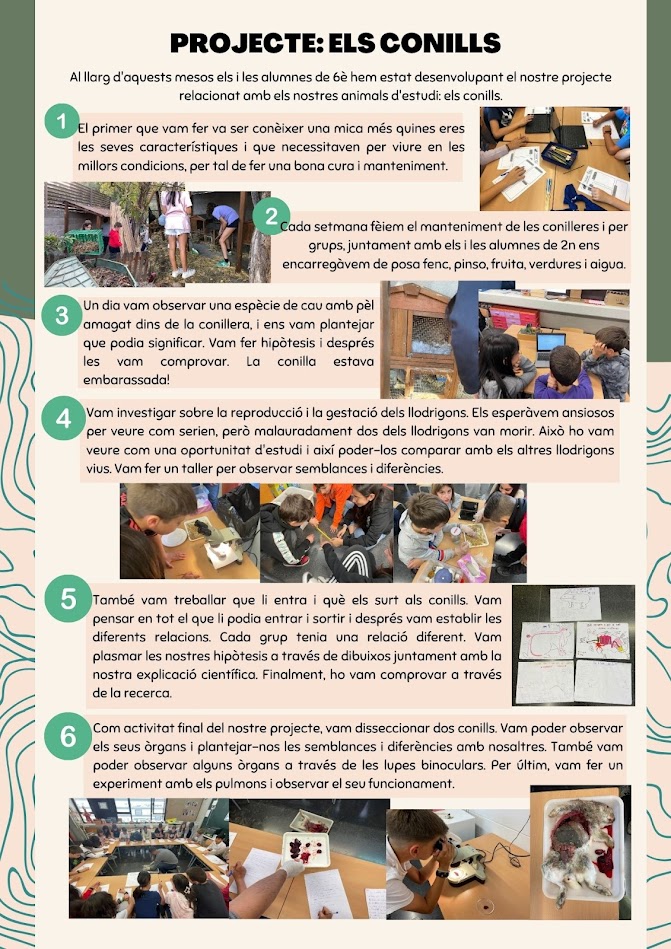 PROJECTE: ELS CONILLS

Al llarg d'aquests mesos els i les alumnes de 6è hem estat desenvolupant el nostre projecte relacionat amb els nostres animals d'estudi: els conills.

1
El primer que vam fer va ser conèixer una mica més quines eres les seves característiques i que necessitaven per viure en les millors condicions, per tal de fer una bona cura i manteniment.

2
Cada setmana fèiem el manteniment de les conilleres i per grups, juntament amb els i les alumnes de 2n ens encarregàvem de posa fenc, pinso, fruita, verdures i aigua.

3
Un dia vam observar una espècie de cau amb pèl amagat dins de la conillera, i ens vam plantejar que podia significar. Vam fer hipòtesis i després les vam comprovar. La conilla estava embarassada!

4
Vam investigar sobre la reproducció i la gestació dels llodrigons. Els esperàvem ansiosos per veure com serien, però malauradament dos dels llodrigons van morir. Això ho vam veure com una oportunitat d'estudi i així poder-los comparar amb els altres llodrigons vius. Vam fer un taller per observar semblances i diferències.

5
També vam treballar que li entra i què els surt als conills. Vam pensar en tot el que li podia entrar i sortir i després vam establir les diferents relacions. Cada grup tenia una relació diferent. Vam plasmar les nostres hipòtesis a través de dibuixos juntament amb la nostra explicació científica. Finalment, ho vam comprovar a través de la recerca.

6
Com activitat final del nostre projecte, vam disseccionar dos conills. Vam poder observar els seus òrgans i plantejar-nos les semblances i diferències amb nosaltres. També vam poder observar alguns òrgans a través de les lupes binoculars. Per últim, vam fer un experiment amb els pulmons i observar el seu funcionament.