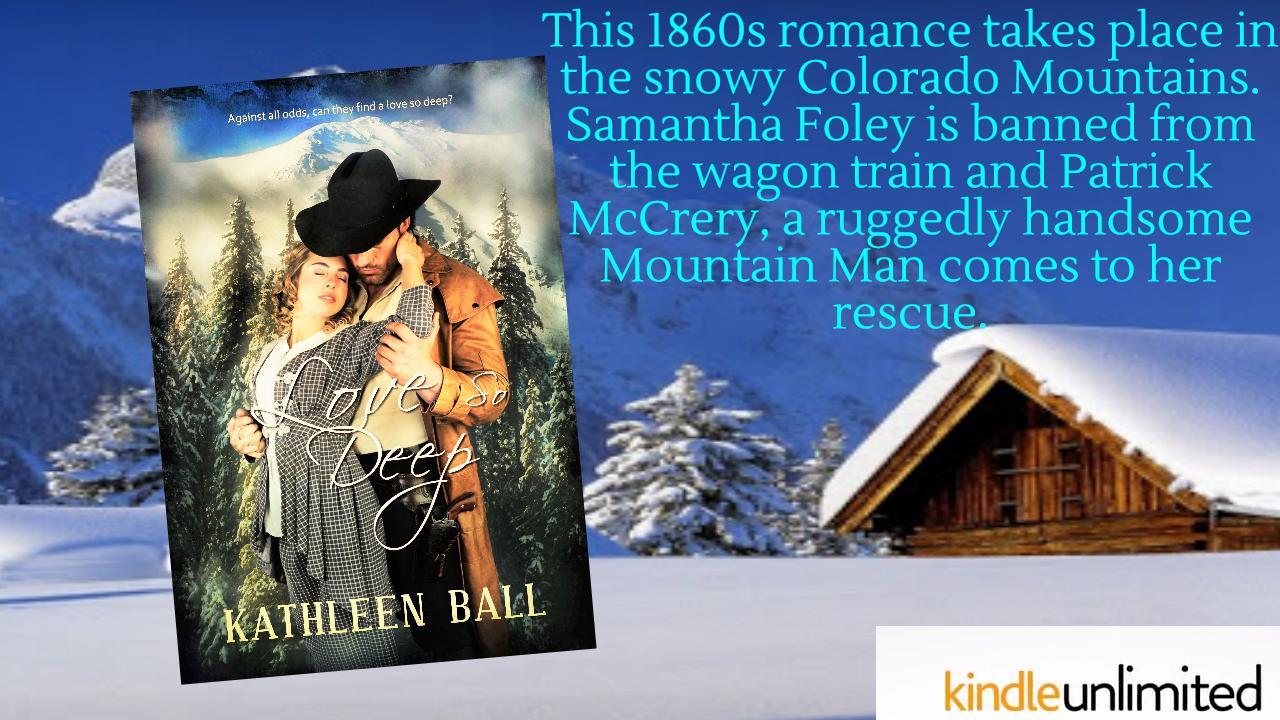 Against all odds, can they find a love so deep?

Love so Deep

KATHLEEN BALL

This 1860s romance takes place in the snowy Colorado Mountains. Samantha Foley is banned from the wagon train and Patrick McCrery, a ruggedly handsome Mountain Man comes to her rescue.

kindleunlimited