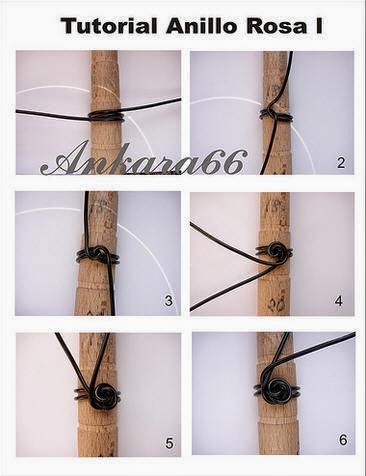 Tutorial Anillo Rosa I

Ankara66

2

3

4

5

6