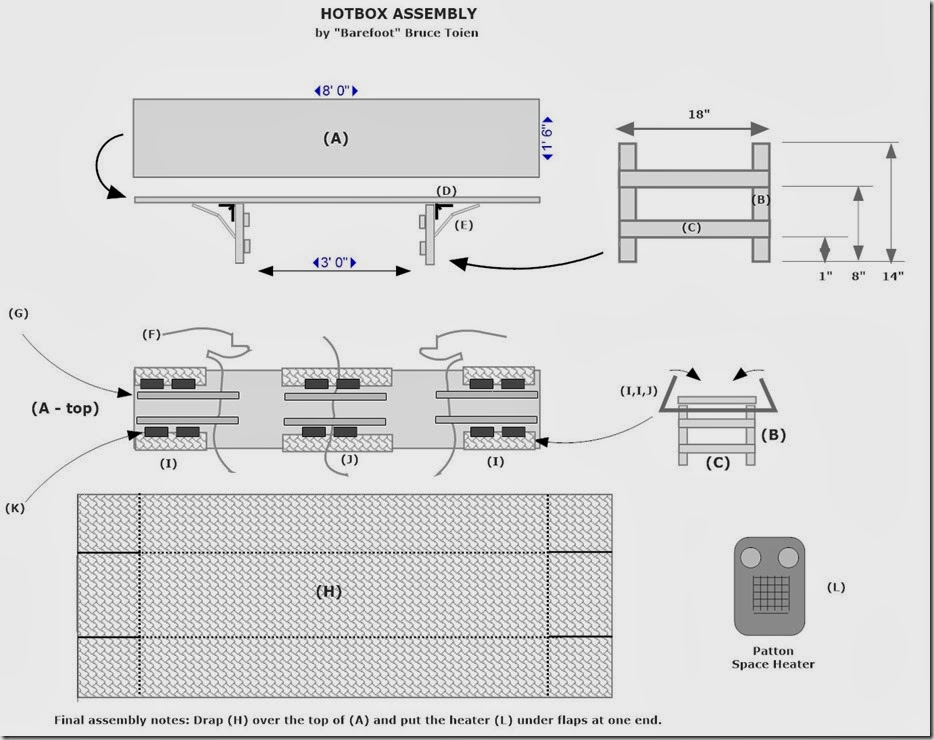 HOTBOX ASSEMBLY
by "Barefoot" Bruce Toien

8' 0"
(A)
1' 6"
(D)
(E)
3' 0"

18"
(B)
(C)
1"
8"
14"

(G)
(F)
(A - top)
(I)
(J)
(I)
(K)
(I,I,J)
(B)
(C)

(H)

(L)
Patton
Space Heater

Final assembly notes: Drap (H) over the top of (A) and put the heater (L) under flaps at one end.