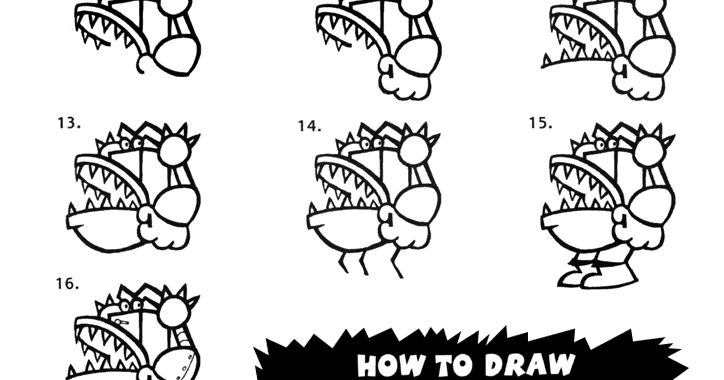 13.

14.

15.

16.

HOW TO DRAW