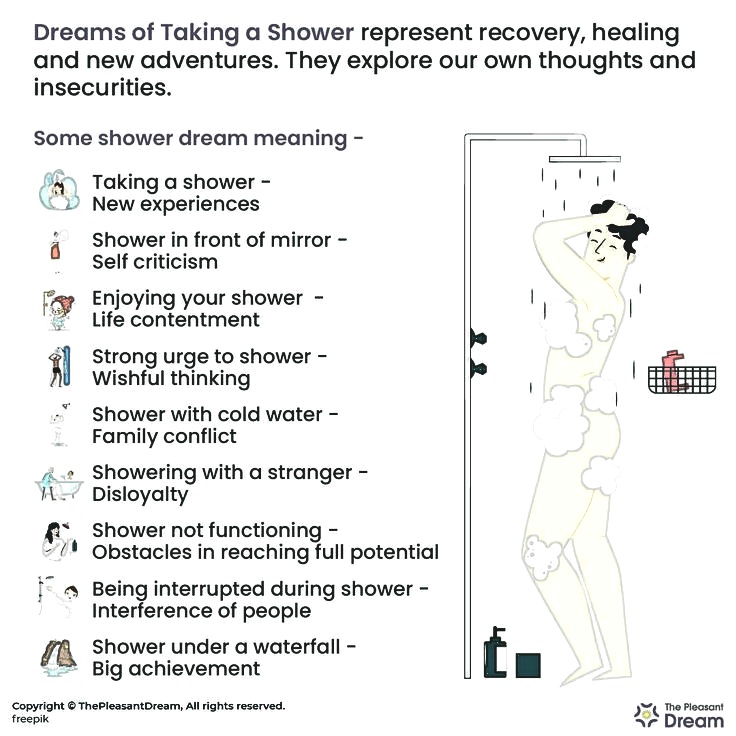 Dreams of Taking a Shower represent recovery, healing and new adventures. They explore our own thoughts and insecurities.

Some shower dream meaning -

Taking a shower - New experiences

Shower in front of mirror - Self criticism

Enjoying your shower - Life contentment

Strong urge to shower - Wishful thinking

Shower with cold water - Family conflict

Showering with a stranger - Disloyalty

Shower not functioning - Obstacles in reaching full potential

Being interrupted during shower - Interference of people

Shower under a waterfall - Big achievement

Copyright © ThePleasantDream, All rights reserved.
freepik

The Pleasant Dream