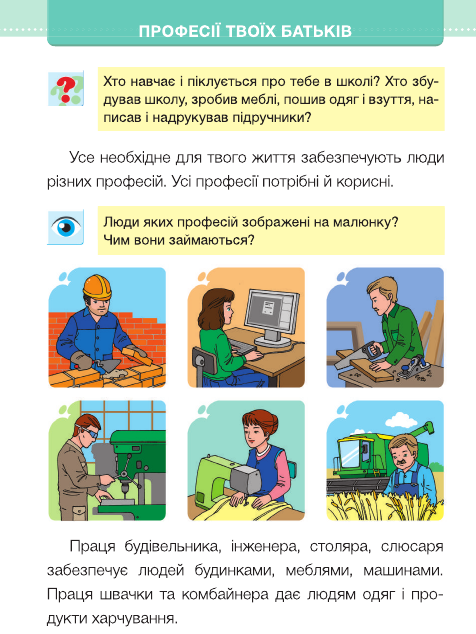 ПРОФЕСІЇ ТВОЇХ БАТЬКІВ

Хто навчає і піклується про тебе в школі? Хто збудував школу, зробив меблі, пошив одяг і взуття, написав і надрукував підручники?

Усе необхідне для твого життя забезпечують люди різних професій. Усі професії потрібні й корисні.

Люди яких професій зображені на малюнку? Чим вони займаються?

Праця будівельника, інженера, столяра, слюсаря забезпечує людей будинками, меблями, машинами. Праця швачки та комбайнера дає людям одяг і продукти харчування.