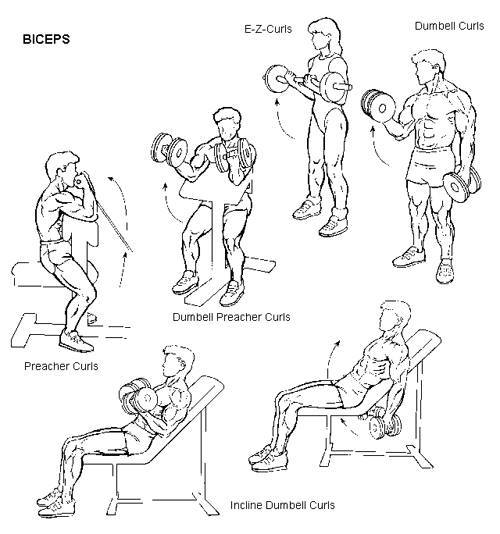 BICEPS

E-Z-Curls

Dumbell Curls

Dumbell Preacher Curls

Preacher Curls

Incline Dumbell Curls