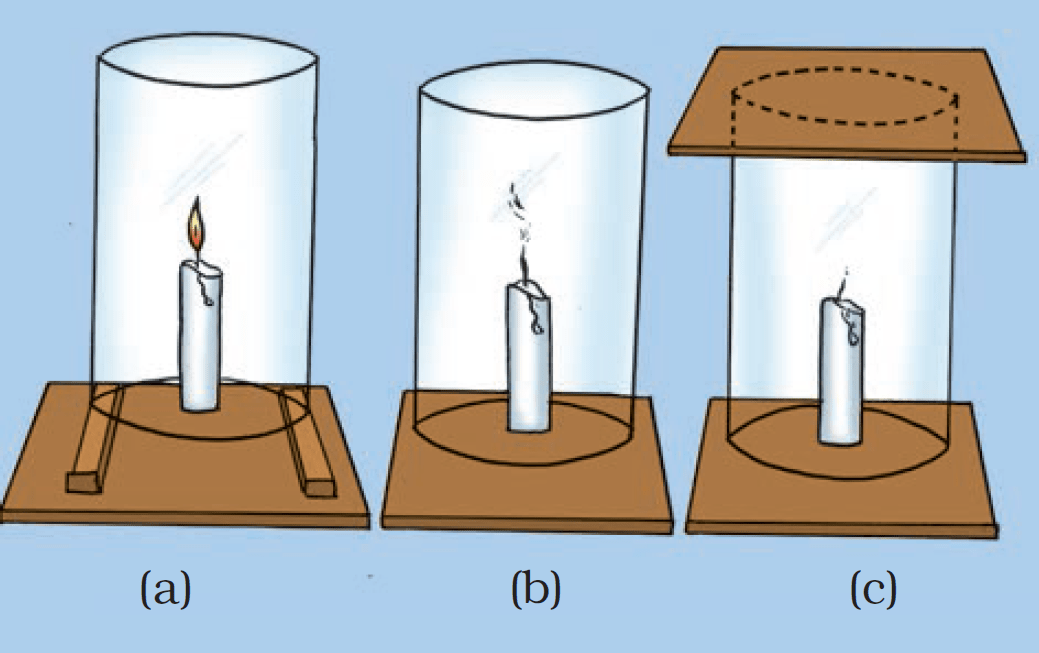 (a)

(b)

(c)