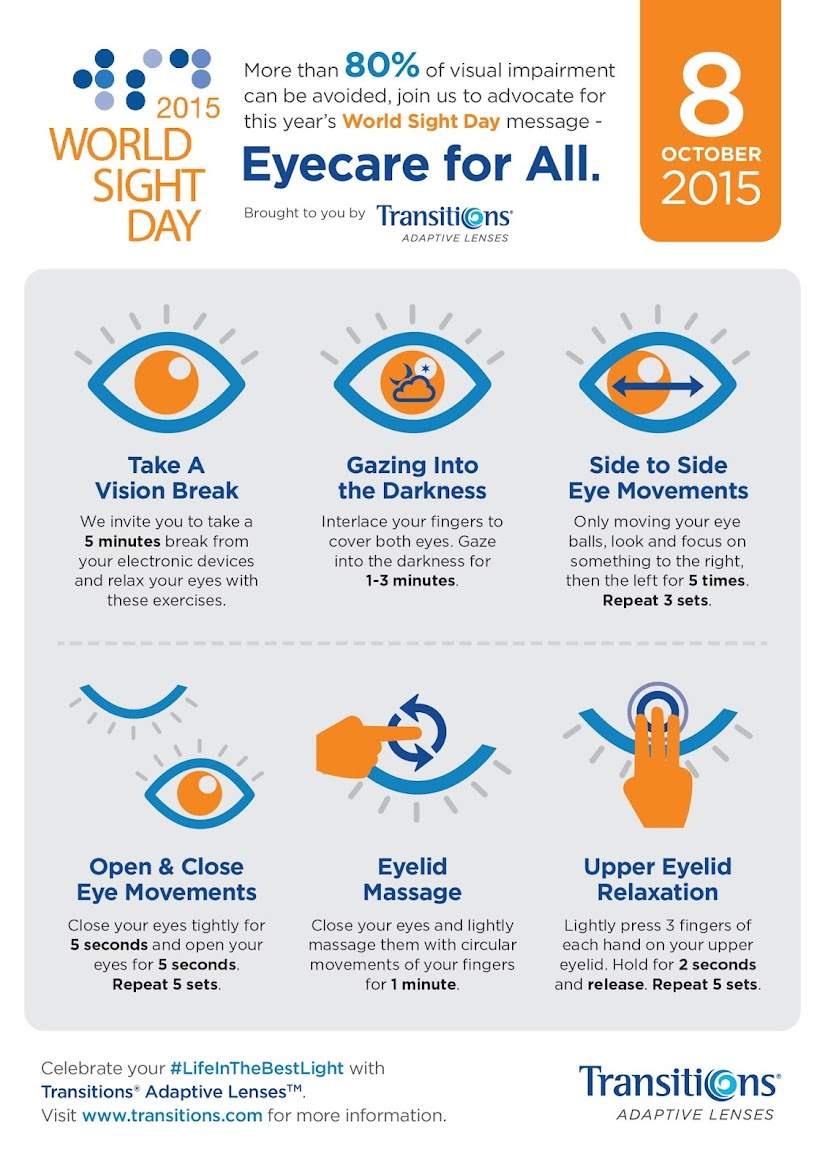 2015
WORLD SIGHT DAY

More than 80% of visual impairment can be avoided, join us to advocate for this year's World Sight Day message -

Eyecare for All.

Brought to you by Transitions® ADAPTIVE LENSES

8 OCTOBER 2015

Take A Vision Break

We invite you to take a 5 minutes break from your electronic devices and relax your eyes with these exercises.

Gazing Into the Darkness

Interlace your fingers to cover both eyes. Gaze into the darkness for 1-3 minutes.

Side to Side Eye Movements

Only moving your eye balls, look and focus on something to the right, then the left for 5 times. Repeat 3 sets.

Open & Close Eye Movements

Close your eyes tightly for 5 seconds and open your eyes for 5 seconds. Repeat 5 sets.

Eyelid Massage

Close your eyes and lightly massage them with circular movements of your fingers for 1 minute.

Upper Eyelid Relaxation

Lightly press 3 fingers of each hand on your upper eyelid. Hold for 2 seconds and release. Repeat 5 sets.

Celebrate your #LifeInTheBestLight with Transitions® Adaptive Lenses™.
Visit www.transitions.com for more information.

Transitions® ADAPTIVE LENSES