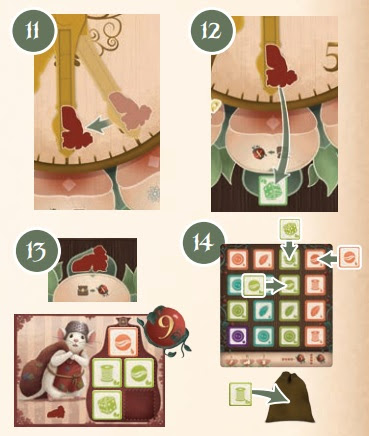 11

12

5

13

14

9