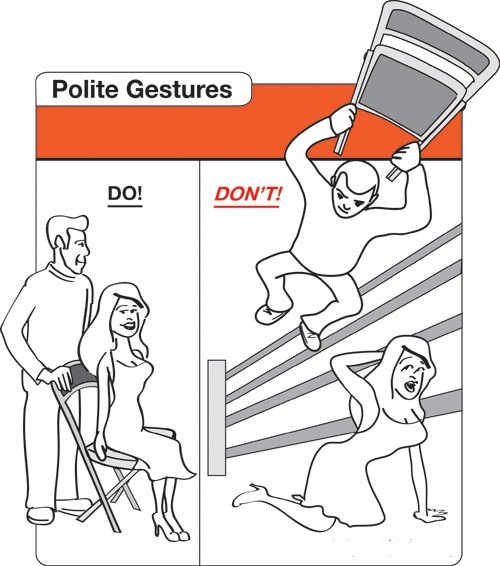 Polite Gestures

DO!

DON'T!