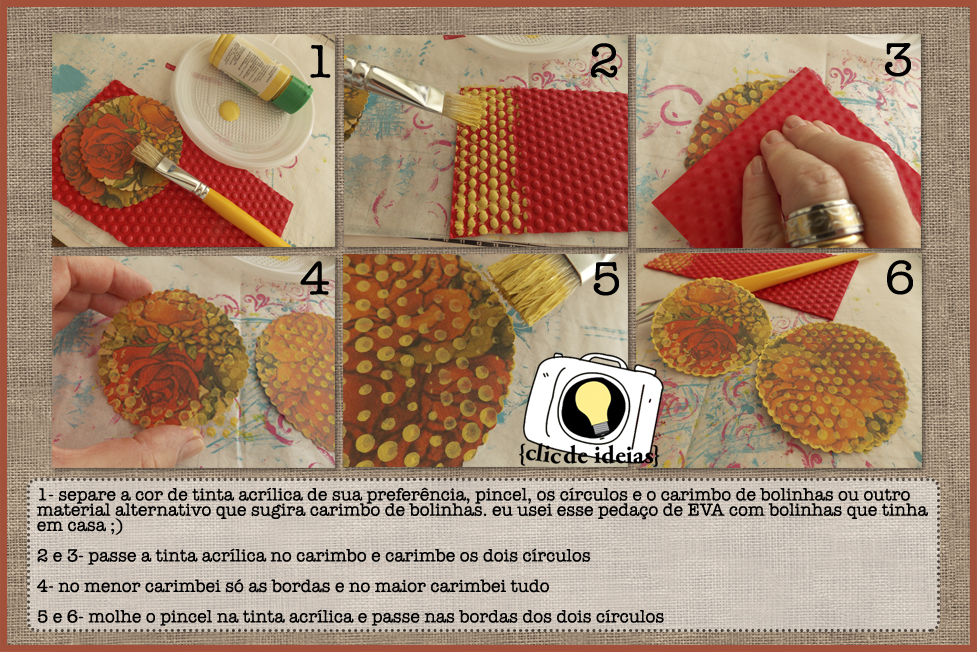 1

2

3

4

5

6

{clic de ideias}

1- separe a cor de tinta acrílica de sua preferência, pincel, os círculos e o carimbo de bolinhas ou outro material alternativo que sugira carimbo de bolinhas. eu usei esse pedaço de EVA com bolinhas que tinha em casa ;)

2 e 3- passe a tinta acrílica no carimbo e carimbe os dois círculos

4- no menor carimbei só as bordas e no maior carimbei tudo

5 e 6- molhe o pincel na tinta acrílica e passe nas bordas dos dois círculos