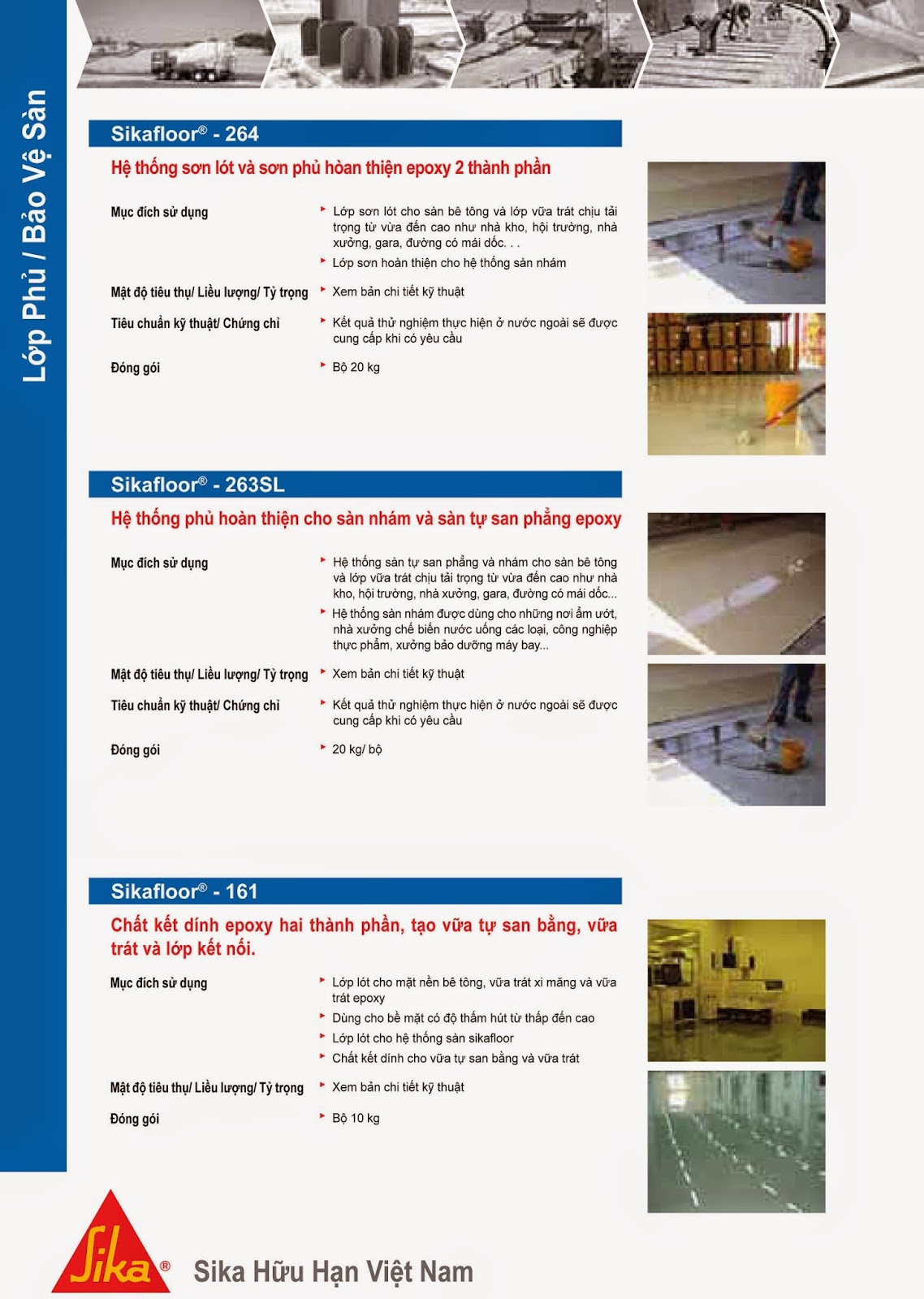 Lớp Phủ / Bảo Vệ Sàn

Sikafloor® - 264

Hệ thống sơn lót và sơn phủ hoàn thiện epoxy 2 thành phần

Mục đích sử dụng
Lớp sơn lót cho sàn bê tông và lớp vữa trát chịu tải trọng từ vừa đến cao như nhà kho, hội trường, nhà xưởng, gara, đường có mái dốc. . .
Lớp sơn hoàn thiện cho hệ thống sàn nhám

Mật độ tiêu thụ/ Liều lượng/ Tỷ trọng
Xem bản chi tiết kỹ thuật

Tiêu chuẩn kỹ thuật/ Chứng chỉ
Kết quả thử nghiệm thực hiện ở nước ngoài sẽ được cung cấp khi có yêu cầu

Đóng gói
Bộ 20 kg

Sikafloor® - 263SL

Hệ thống phủ hoàn thiện cho sàn nhám và sàn tự san phẳng epoxy

Mục đích sử dụng
Hệ thống sàn tự san phẳng và nhám cho sàn bê tông và lớp vữa trát chịu tải trọng từ vừa đến cao như nhà kho, hội trường, nhà xưởng, gara, đường có mái dốc...
Hệ thống sàn nhám được dùng cho những nơi ẩm ướt, nhà xưởng chế biến nước uống các loại, công nghiệp thực phẩm, xưởng bảo dưỡng máy bay...

Mật độ tiêu thụ/ Liều lượng/ Tỷ trọng
Xem bản chi tiết kỹ thuật

Tiêu chuẩn kỹ thuật/ Chứng chỉ
Kết quả thử nghiệm thực hiện ở nước ngoài sẽ được cung cấp khi có yêu cầu

Đóng gói
20 kg/ bộ

Sikafloor® - 161

Chất kết dính epoxy hai thành phần, tạo vữa tự san bằng, vữa trát và lớp kết nối.

Mục đích sử dụng
Lớp lót cho mặt nền bê tông, vữa trát xi măng và vữa trát epoxy
Dùng cho bề mặt có độ thấm hút từ thấp đến cao
Lớp lót cho hệ thống sàn sikafloor
Chất kết dính cho vữa tự san bằng và vữa trát

Mật độ tiêu thụ/ Liều lượng/ Tỷ trọng
Xem bản chi tiết kỹ thuật

Đóng gói
Bộ 10 kg

Sika®

Sika Hữu Hạn Việt Nam