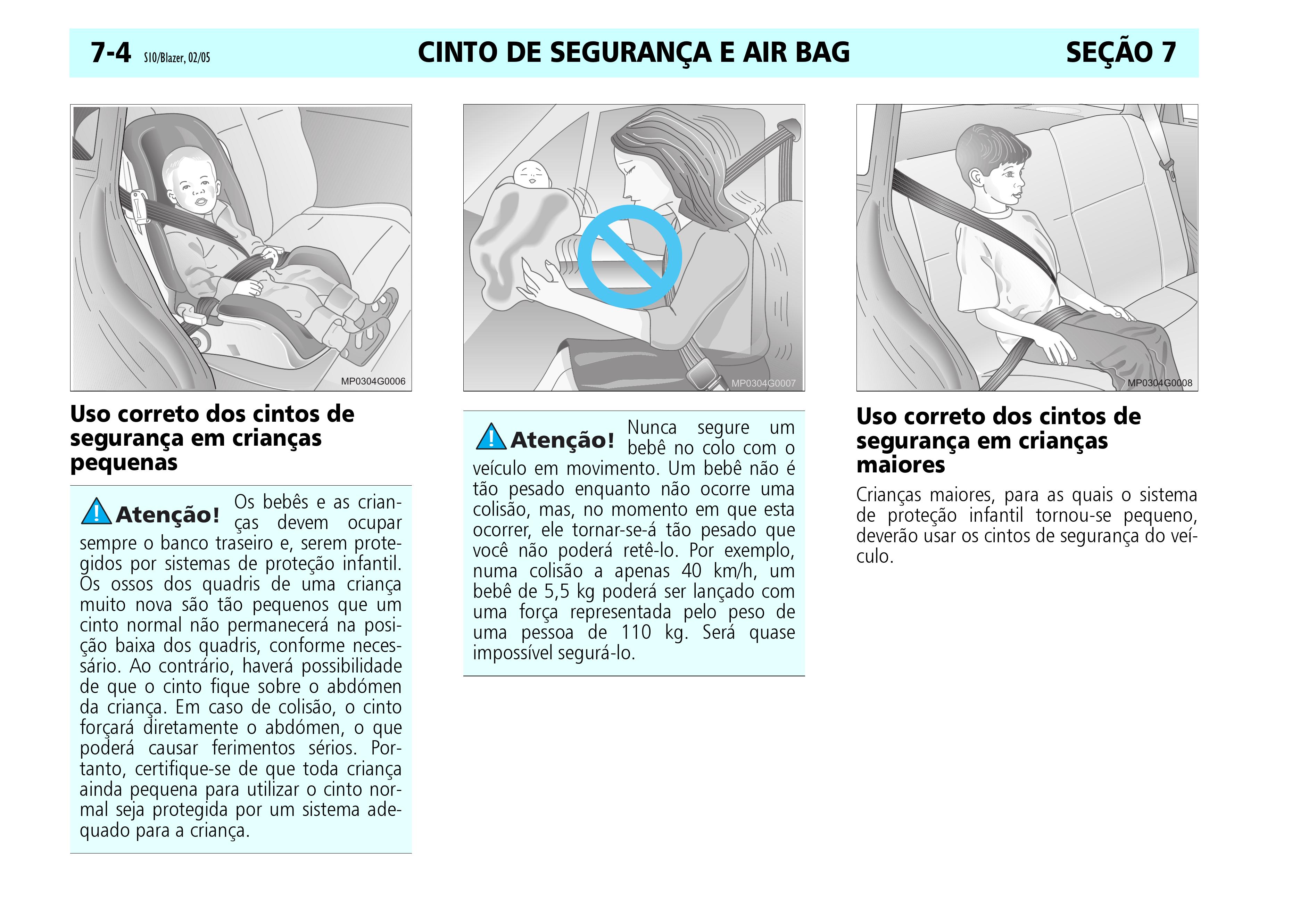 7-4 S10/Blazer, 02/05 CINTO DE SEGURANÇA E AIR BAG SEÇÃO 7

MP0304G0006

Uso correto dos cintos de segurança em crianças pequenas

Atenção! Os bebês e as crianças devem ocupar sempre o banco traseiro e, serem protegidos por sistemas de proteção infantil. Os ossos dos quadris de uma criança muito nova são tão pequenos que um cinto normal não permanecerá na posição baixa dos quadris, conforme necessário. Ao contrário, haverá possibilidade de que o cinto fique sobre o abdómen da criança. Em caso de colisão, o cinto forçará diretamente o abdómen, o que poderá causar ferimentos sérios. Portanto, certifique-se de que toda criança ainda pequena para utilizar o cinto normal seja protegida por um sistema adequado para a criança.

MP0304G0007

Atenção! Nunca segure um bebê no colo com o veículo em movimento. Um bebê não é tão pesado enquanto não ocorre uma colisão, mas, no momento em que esta ocorrer, ele tornar-se-á tão pesado que você não poderá retê-lo. Por exemplo, numa colisão a apenas 40 km/h, um bebê de 5,5 kg poderá ser lançado com uma força representada pelo peso de uma pessoa de 110 kg. Será quase impossível segurá-lo.

MP0304G0008

Uso correto dos cintos de segurança em crianças maiores

Crianças maiores, para as quais o sistema de proteção infantil tornou-se pequeno, deverão usar os cintos de segurança do veículo.