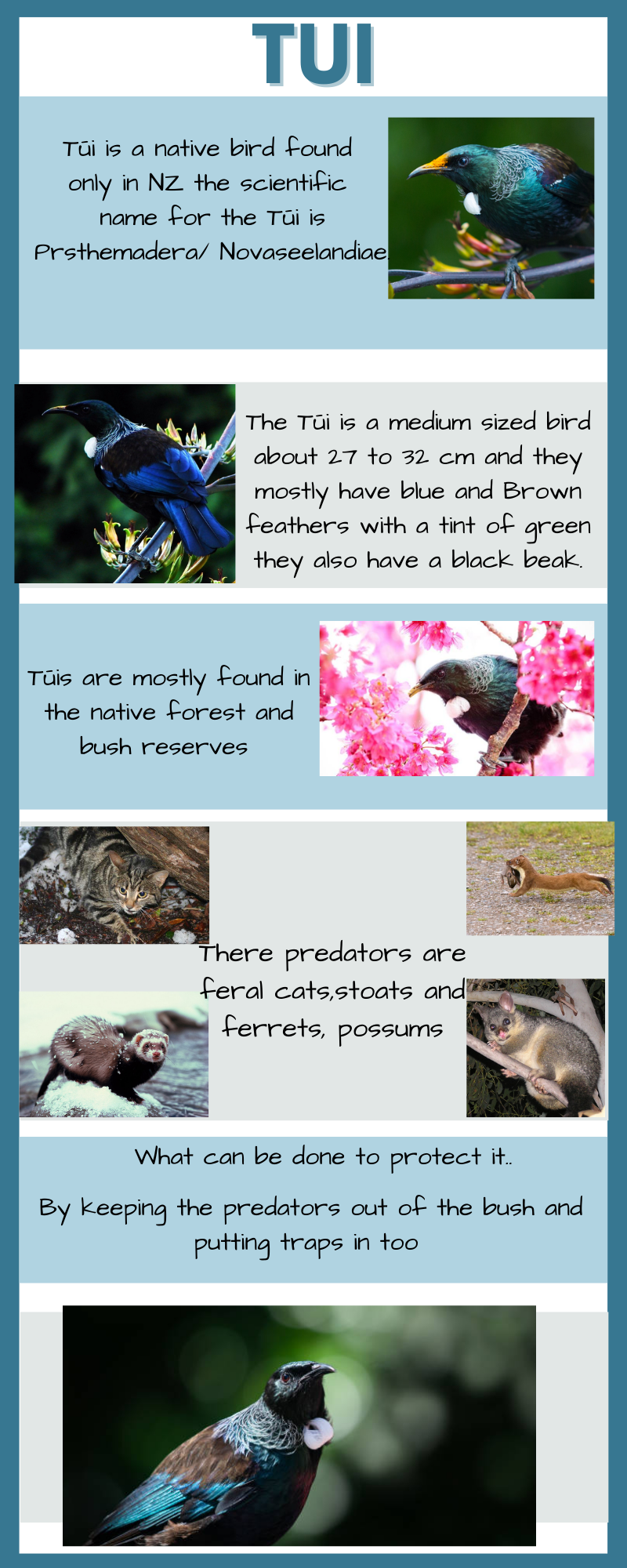 TUI

Tūi is a native bird found only in NZ the scientific name for the Tūi is Prsthemadera/ Novaseelandiae.

The Tūi is a medium sized bird about 27 to 32 cm and they mostly have blue and Brown feathers with a tint of green they also have a black beak.

Tūis are mostly found in the native forest and bush reserves

There predators are feral cats,stoats and ferrets, possums

What can be done to protect it..

By keeping the predators out of the bush and putting traps in too