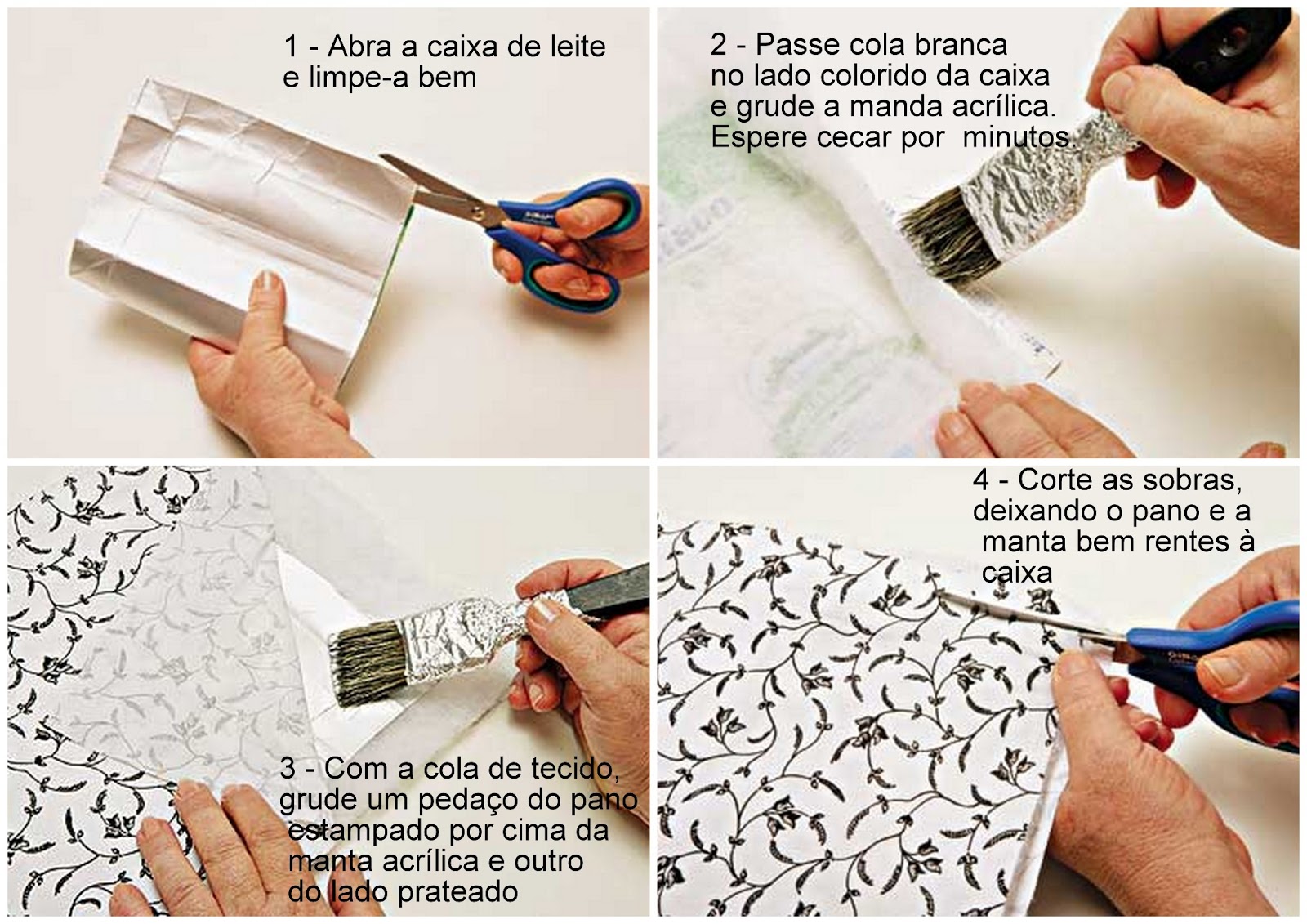 1 - Abra a caixa de leite e limpe-a bem

2 - Passe cola branca no lado colorido da caixa e grude a manda acrílica. Espere cecar por minutos.

3 - Com a cola de tecido, grude um pedaço do pano estampado por cima da manta acrílica e outro do lado prateado

4 - Corte as sobras, deixando o pano e a manta bem rentes à caixa