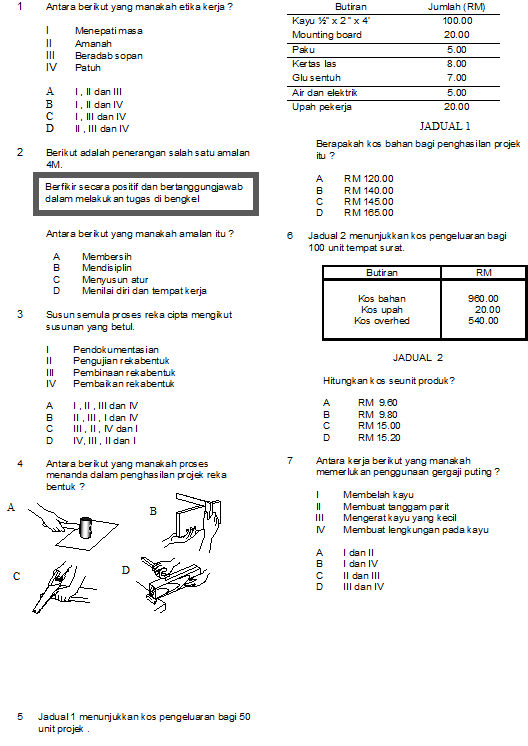 1 Antara berikut yang manakah etika kerja ?

I Menepati masa
II Amanah
III Beradab sopan
IV Patuh

A I , II dan III
B I , II dan IV
C I , III dan IV
D II , III dan IV

2 Berikut adalah penerangan salah satu amalan 4M.

Berfikir secara positif dan bertanggungjawab dalam melakukan tugas di bengkel

Antara berikut yang manakah amalan itu ?

A Membersih
B Mendisiplin
C Menyusun atur
D Menilai diri dan tempat kerja

3 Susun semula proses reka cipta mengikut susunan yang betul.

I Pendokumentasian
II Pengujian rekabentuk
III Pembinaan rekabentuk
IV Pembaikan rekabentuk

A I , II , III dan IV
B II , III , I dan IV
C III , II , IV dan I
D IV, III , II dan I

4 Antara berikut yang manakah proses menanda dalam penghasilan projek reka bentuk ?

A
B
C
D

5 Jadual 1 menunjukkan kos pengeluaran bagi 50 unit projek .

| Butiran | Jumlah (RM) |
|---|---|
| Kayu ½" x 2 " x 4' | 100.00 |
| Mounting board | 20.00 |
| Paku | 5.00 |
| Kertas las | 8.00 |
| Glu sentuh | 7.00 |
| Air dan elektrik | 5.00 |
| Upah pekerja | 20.00 |

JADUAL 1

Berapakah kos bahan bagi penghasilan projek itu ?

A RM 120.00
B RM 140.00
C RM 145.00
D RM 165.00

6 Jadual 2 menunjukkan kos pengeluaran bagi 100 unit tempat surat.

| Butiran | RM |
|---|---|
| Kos bahan | 960.00 |
| Kos upah | 20.00 |
| Kos overhed | 540.00 |

JADUAL 2

Hitungkan kos seunit produk?

A RM 9.60
B RM 9.80
C RM 15.00
D RM 15.20

7 Antara kerja berikut yang manakah memerlukan penggunaan gergaji puting ?

I Membelah kayu
II Membuat tanggam parit
III Mengerat kayu yang kecil
IV Membuat lengkungan pada kayu

A I dan II
B I dan IV
C II dan III
D III dan IV