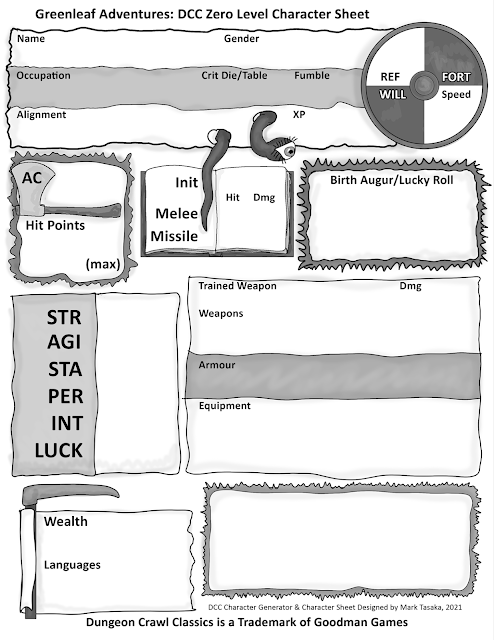 Greenleaf Adventures: DCC Zero Level Character Sheet

Name

Gender

Occupation

Crit Die/Table

Fumble

Alignment

XP

REF

FORT

WILL

Speed

AC

Hit Points

(max)

Init

Melee

Missile

Hit

Dmg

Birth Augur/Lucky Roll

STR
AGI
STA
PER
INT
LUCK

Trained Weapon

Dmg

Weapons

Armour

Equipment

Wealth

Languages

DCC Character Generator & Character Sheet Designed by Mark Tasaka, 2021

Dungeon Crawl Classics is a Trademark of Goodman Games