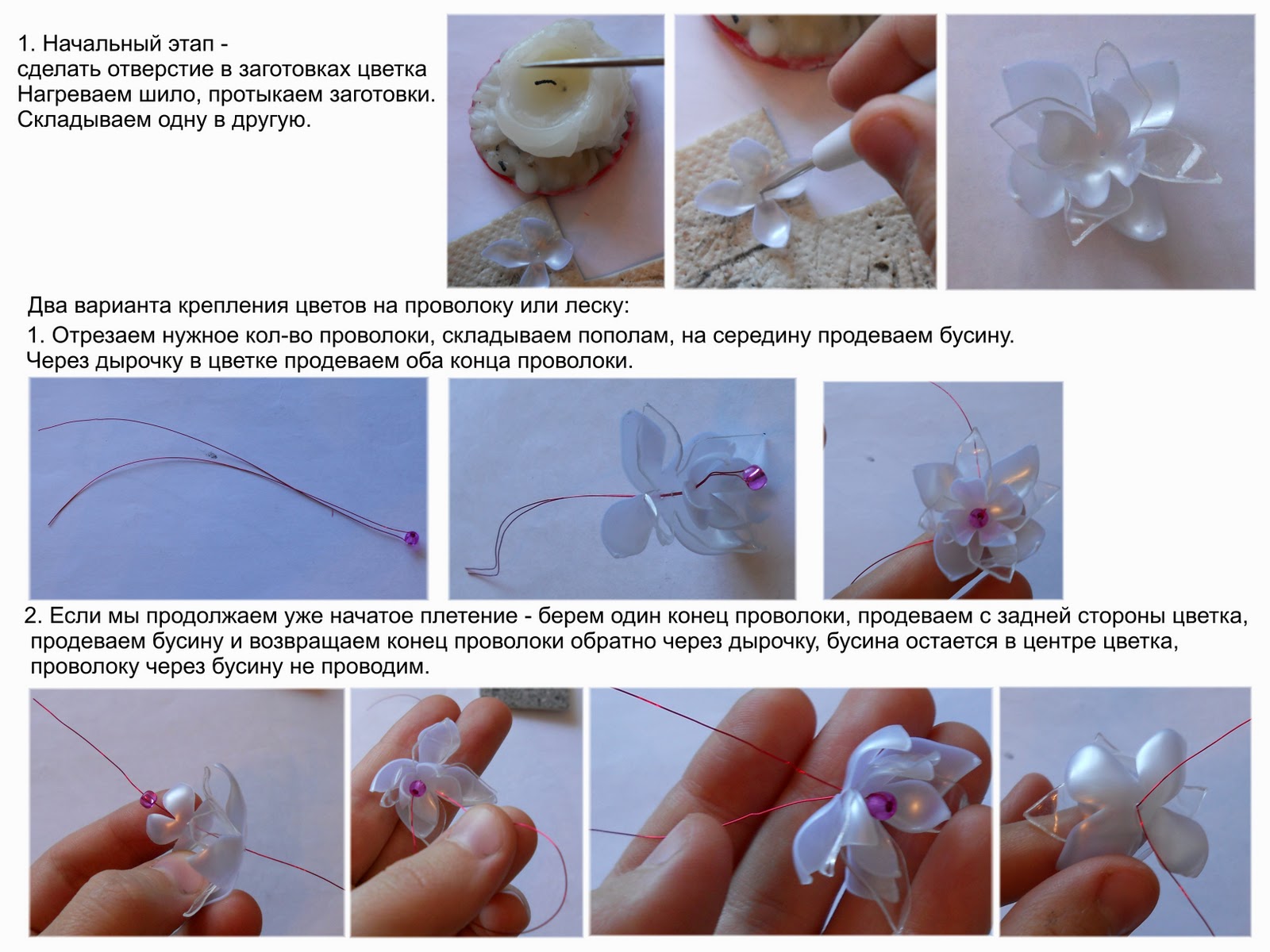 1. Начальный этап -
сделать отверстие в заготовках цветка
Нагреваем шило, протыкаем заготовки.
Складываем одну в другую.

Два варианта крепления цветов на проволоку или леску:
1. Отрезаем нужное кол-во проволоки, складываем пополам, на середину продеваем бусину.
Через дырочку в цветке продеваем оба конца проволоки.

2. Если мы продолжаем уже начатое плетение - берем один конец проволоки, продеваем с задней стороны цветка, продеваем бусину и возвращаем конец проволоки обратно через дырочку, бусина остается в центре цветка, проволоку через бусину не проводим.