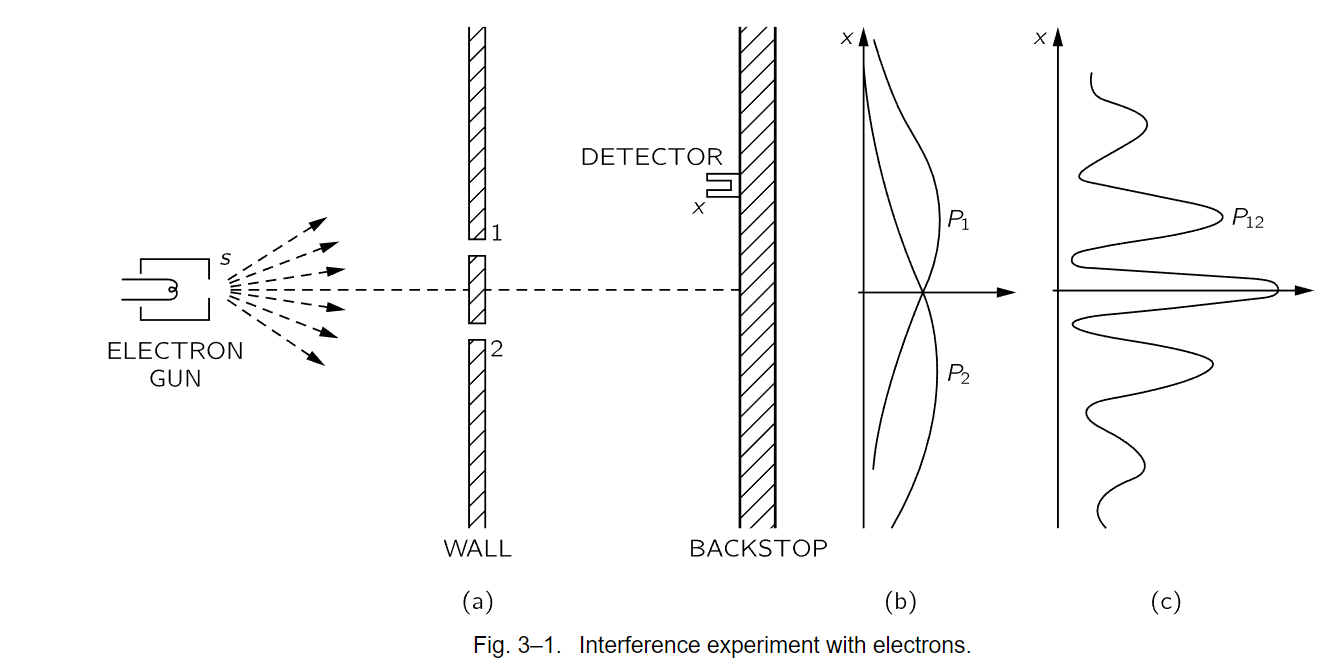 ELECTRON GUN

$s$

1

2

WALL

DETECTOR

$x$

BACKSTOP

$x$

$P_1$

$P_2$

$x$

$P_{12}$

(a)

(b)

(c)

Fig. 3–1. Interference experiment with electrons.