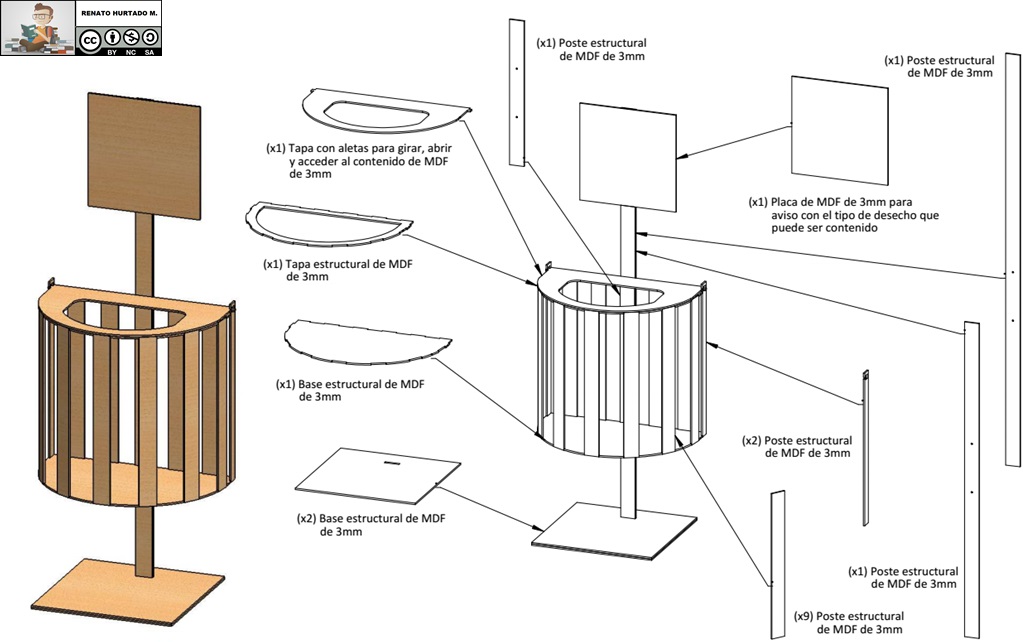 RENATO HURTADO M.

BY NC SA

(x1) Poste estructural de MDF de 3mm

(x1) Poste estructural de MDF de 3mm

(x1) Tapa con aletas para girar, abrir y acceder al contenido de MDF de 3mm

(x1) Placa de MDF de 3mm para aviso con el tipo de desecho que puede ser contenido

(x1) Tapa estructural de MDF de 3mm

(x1) Base estructural de MDF de 3mm

(x2) Poste estructural de MDF de 3mm

(x2) Base estructural de MDF de 3mm

(x1) Poste estructural de MDF de 3mm

(x9) Poste estructural de MDF de 3mm