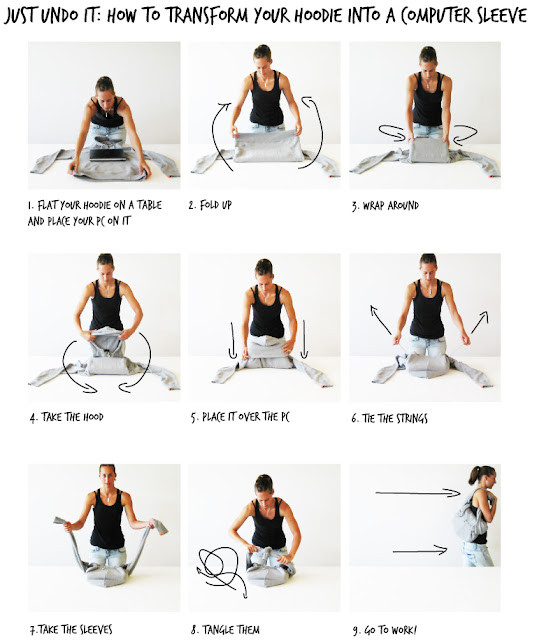 JUST UNDO IT: HOW TO TRANSFORM YOUR HOODIE INTO A COMPUTER SLEEVE

1. FLAT YOUR HOODIE ON A TABLE AND PLACE YOUR PC ON IT

2. FOLD UP

3. WRAP AROUND

4. TAKE THE HOOD

5. PLACE IT OVER THE PC

6. TIE THE STRINGS

7. TAKE THE SLEEVES

8. TANGLE THEM

9. GO TO WORK!