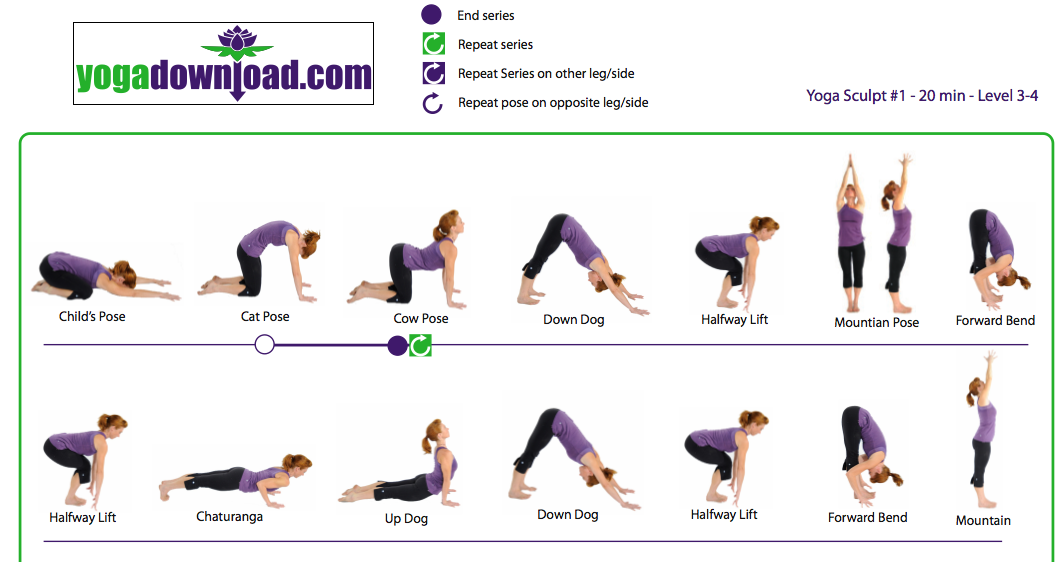 yogadownload.com

End series
Repeat series
Repeat Series on other leg/side
Repeat pose on opposite leg/side

Yoga Sculpt #1 - 20 min - Level 3-4

Child's Pose
Cat Pose
Cow Pose
Down Dog
Halfway Lift
Mountian Pose
Forward Bend

Halfway Lift
Chaturanga
Up Dog
Down Dog
Halfway Lift
Forward Bend
Mountain