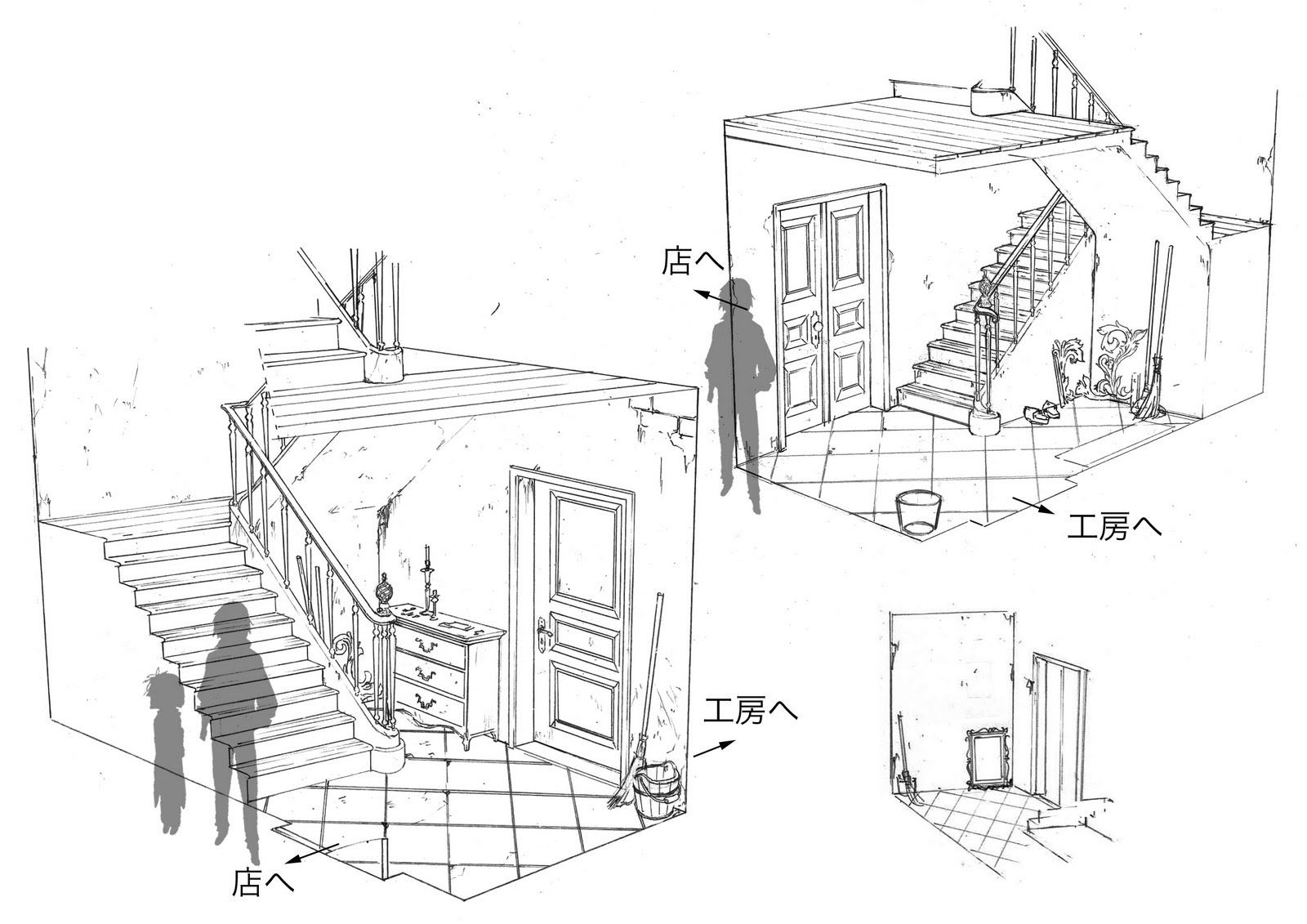 店へ

工房へ

工房へ

店へ