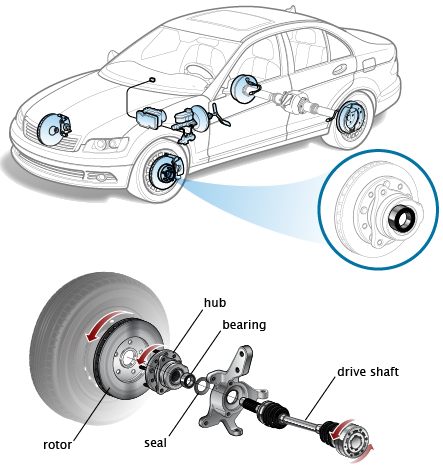 hub
bearing
drive shaft
rotor
seal