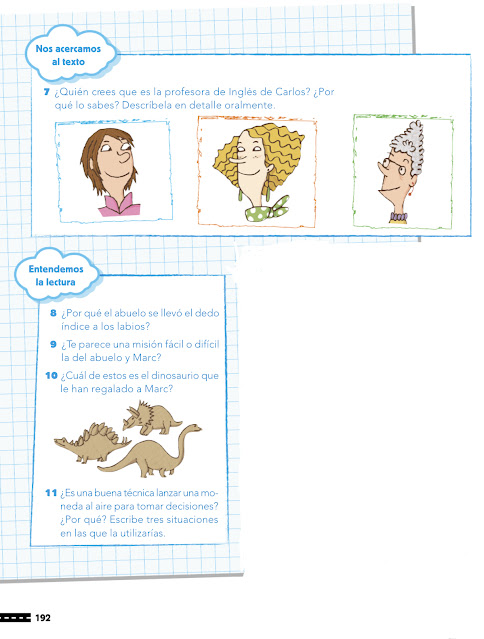 Nos acercamos al texto

7 ¿Quién crees que es la profesora de Inglés de Carlos? ¿Por qué lo sabes? Descríbela en detalle oralmente.

Entendemos la lectura

8 ¿Por qué el abuelo se llevó el dedo índice a los labios?

9 ¿Te parece una misión fácil o difícil la del abuelo y Marc?

10 ¿Cuál de estos es el dinosaurio que le han regalado a Marc?

11 ¿Es una buena técnica lanzar una moneda al aire para tomar decisiones? ¿Por qué? Escribe tres situaciones en las que la utilizarías.

192