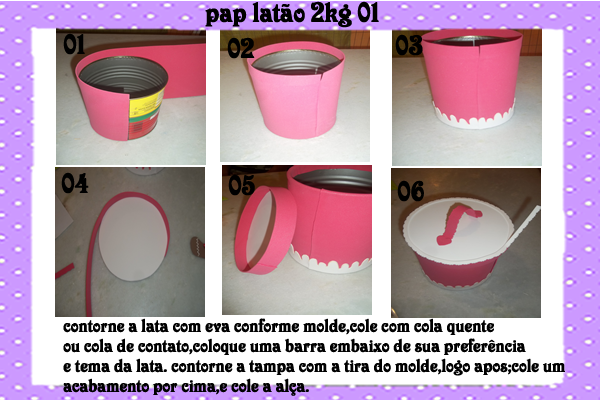 pap latão 2kg 01

01

02

03

04

05

06

contorne a lata com eva conforme molde,cole com cola quente ou cola de contato,coloque uma barra embaixo de sua preferência e tema da lata. contorne a tampa com a tira do molde,logo apos;cole um acabamento por cima,e cole a alça.