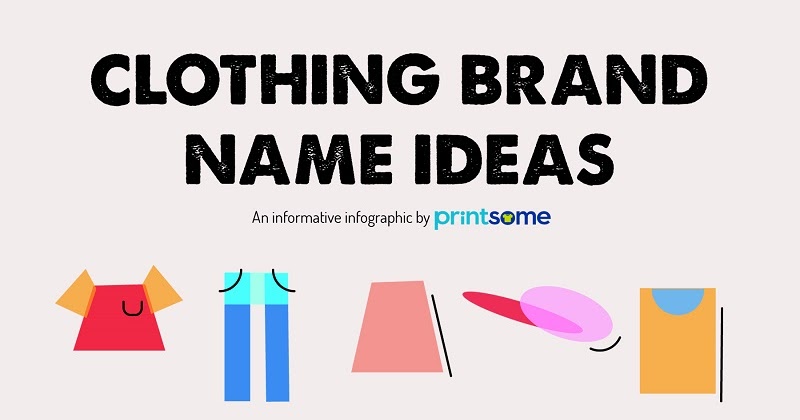 CLOTHING BRAND NAME IDEAS

An informative infographic by printsome