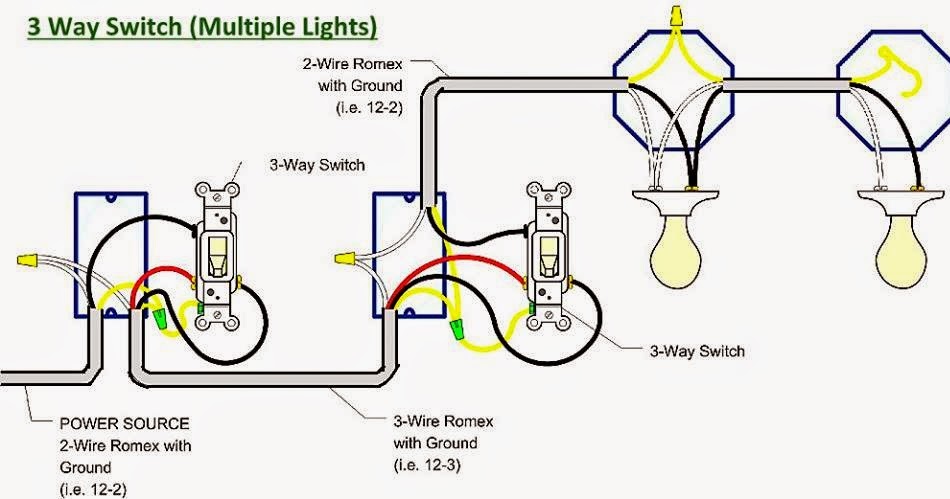 3 Way Switch (Multiple Lights)

2-Wire Romex with Ground (i.e. 12-2)

3-Way Switch

3-Way Switch

POWER SOURCE 2-Wire Romex with Ground (i.e. 12-2)

3-Wire Romex with Ground (i.e. 12-3)