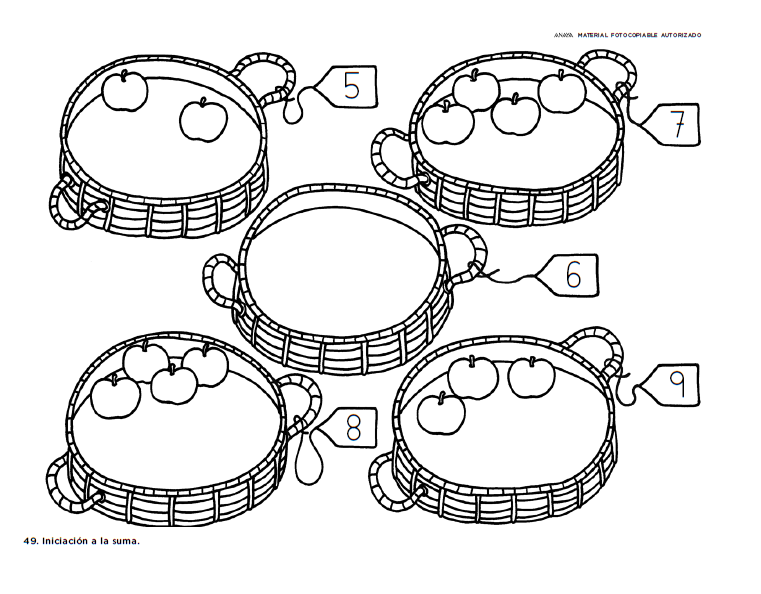 ANAYA MATERIAL FOTOCOPIABLE AUTORIZADO

5

7

6

8

9

49. Iniciación a la suma.