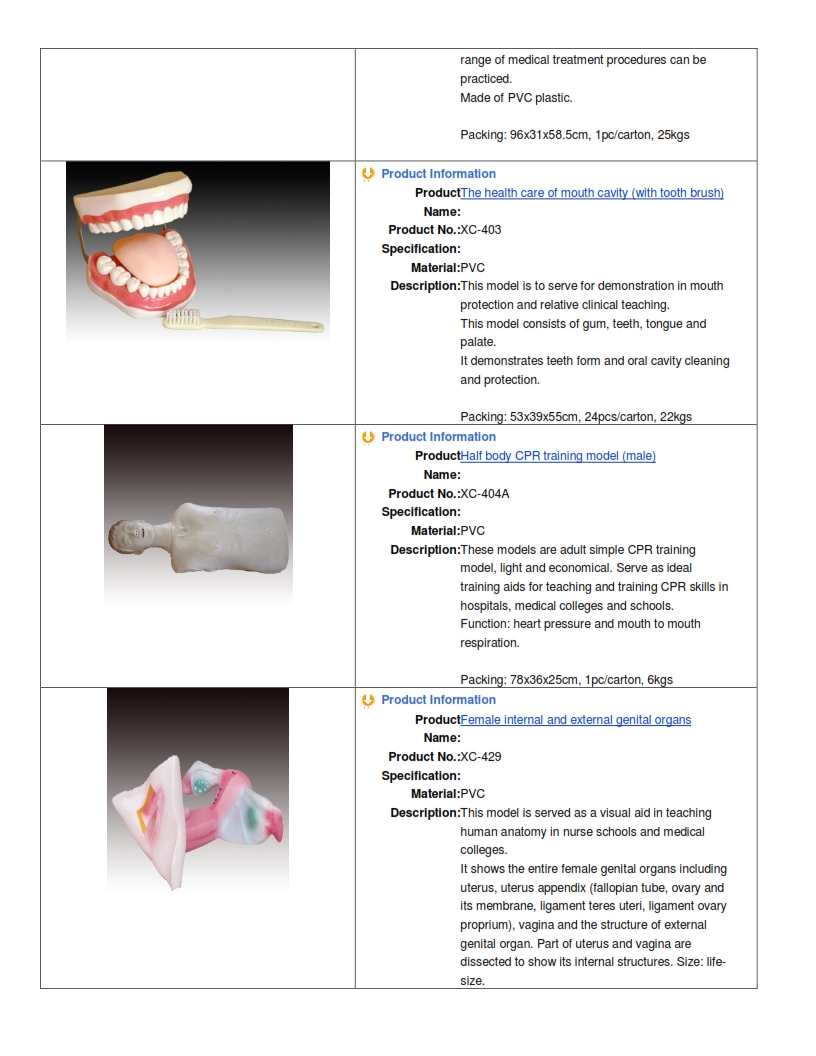 range of medical treatment procedures can be practiced.
Made of PVC plastic.

Packing: 96x31x58.5cm, 1pc/carton, 25kgs

Product Information
Product Name: The health care of mouth cavity (with tooth brush)
Product No.: XC-403
Specification:
Material: PVC
Description: This model is to serve for demonstration in mouth protection and relative clinical teaching.
This model consists of gum, teeth, tongue and palate.
It demonstrates teeth form and oral cavity cleaning and protection.

Packing: 53x39x55cm, 24pcs/carton, 22kgs

Product Information
Product Name: Half body CPR training model (male)
Product No.: XC-404A
Specification:
Material: PVC
Description: These models are adult simple CPR training model, light and economical. Serve as ideal training aids for teaching and training CPR skills in hospitals, medical colleges and schools.
Function: heart pressure and mouth to mouth respiration.

Packing: 78x36x25cm, 1pc/carton, 6kgs

Product Information
Product Name: Female internal and external genital organs
Product No.: XC-429
Specification:
Material: PVC
Description: This model is served as a visual aid in teaching human anatomy in nurse schools and medical colleges.
It shows the entire female genital organs including uterus, uterus appendix (fallopian tube, ovary and its membrane, ligament teres uteri, ligament ovary proprium), vagina and the structure of external genital organ. Part of uterus and vagina are dissected to show its internal structures. Size: life-size.