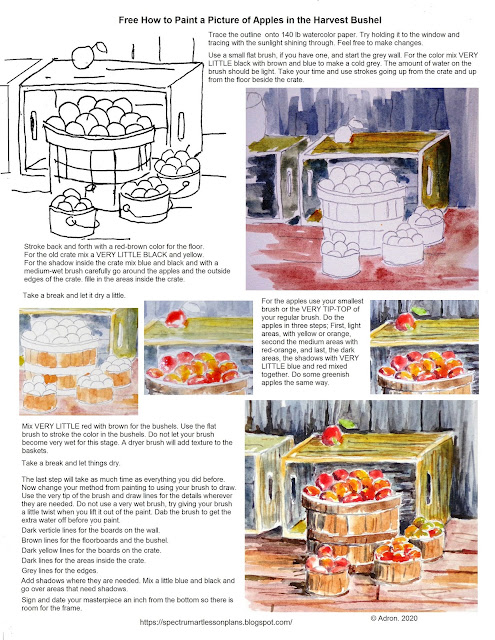 Free How to Paint a Picture of Apples in the Harvest Bushel

Trace the outline onto 140 lb watercolor paper. Try holding it to the window and tracing with the sunlight shining through. Feel free to make changes.

Use a small flat brush, if you have one, and start the grey wall. For the color mix VERY LITTLE black with brown and blue to make a cold grey. The amount of water on the brush should be light. Take your time and use strokes going up from the crate and up from the floor beside the crate.

Stroke back and forth with a red-brown color for the floor. For the old crate mix a VERY LITTLE BLACK and yellow. For the shadow inside the crate mix blue and black and with a medium-wet brush carefully go around the apples and the outside edges of the crate. fille in the areas inside the crate.

Take a break and let it dry a little.

For the apples use your smallest brush or the VERY TIP-TOP of your regular brush. Do the apples in three steps; First, light areas, with yellow or orange, second the medium areas with red-orange, and last, the dark areas, the shadows with VERY LITTLE blue and red mixed together. Do some greenish apples the same way.

Mix VERY LITTLE red with brown for the bushels. Use the flat brush to stroke the color in the bushels. Do not let your brush become very wet for this stage. A dryer brush will add texture to the baskets.

Take a break and let things dry.

The last step will take as much time as everything you did before. Now change your method from painting to using your brush to draw. Use the very tip of the brush and draw lines for the details wherever they are needed. Do not use a very wet brush, try giving your brush a little twist when you lift it out of the paint. Dab the brush to get the extra water off before you paint.

Dark verticle lines for the boards on the wall.

Brown lines for the floorboards and the bushel.

Dark yellow lines for the boards on the crate.

Dark lines for the areas inside the crate.

Grey lines for the edges.

Add shadows where they are needed. Mix a little blue and black and go over areas that need shadows.

Sign and date your masterpiece an inch from the bottom so there is room for the frame.

https://spectrumartlessonplans.blogspot.com/

© Adron. 2020