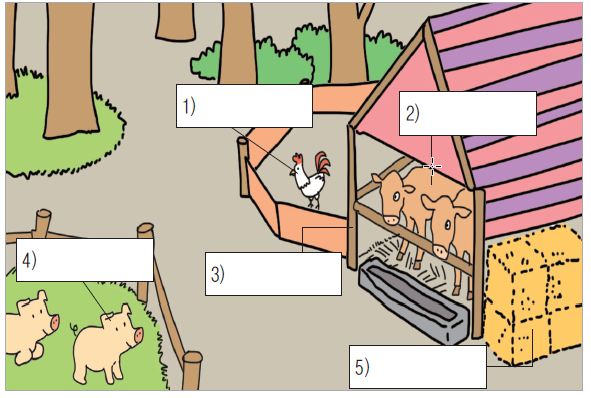 1)

2)

3)

4)

5)