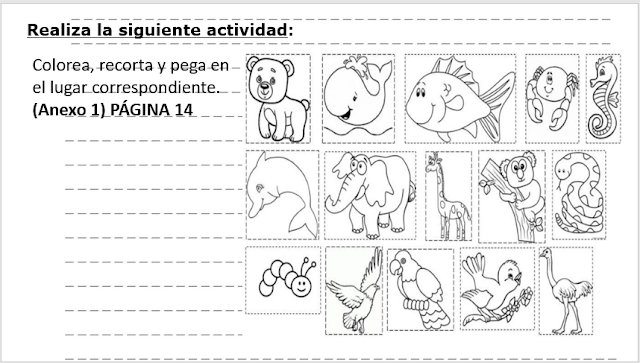 Realiza la siguiente actividad:

Colorea, recorta y pega en el lugar correspondiente.
(Anexo 1) PÁGINA 14